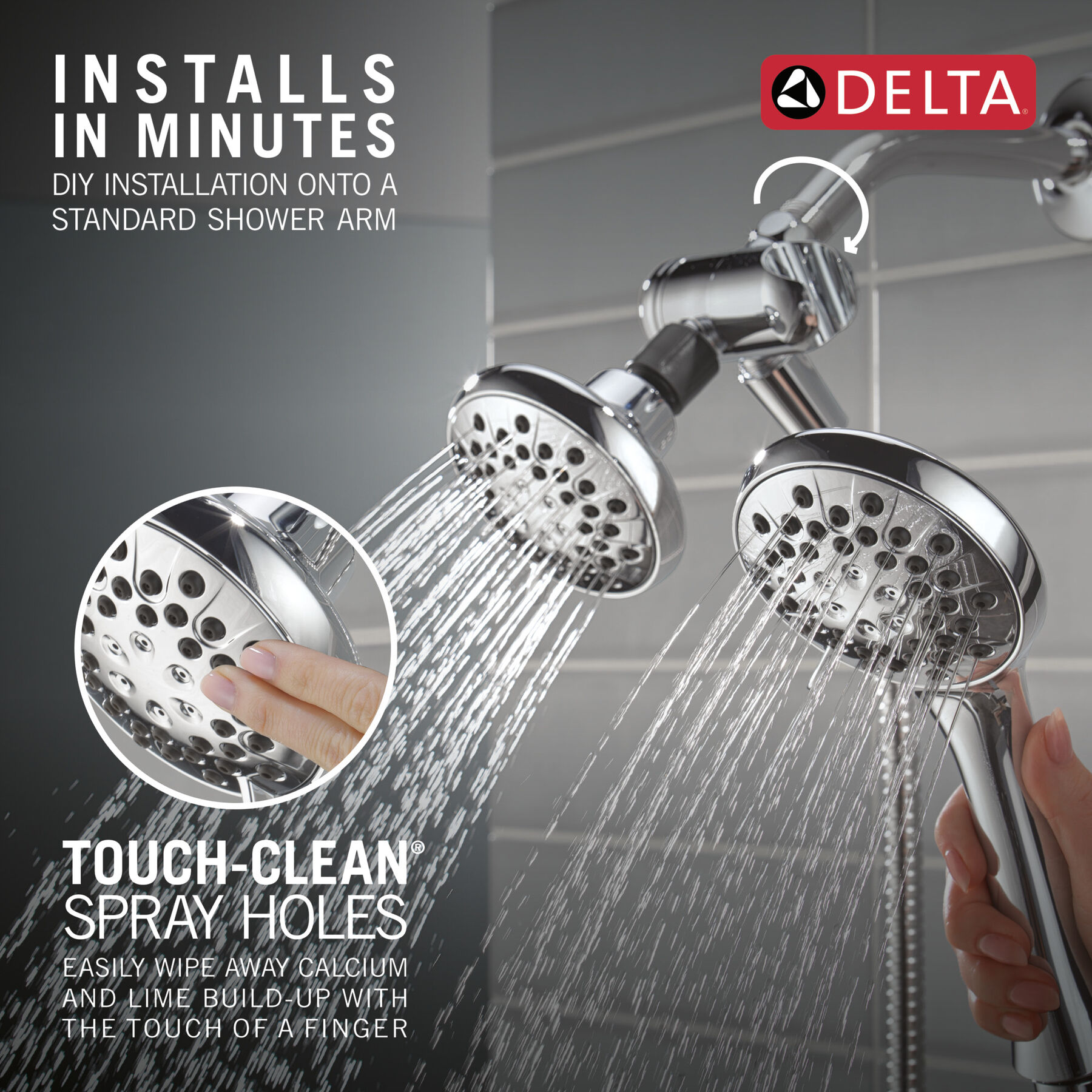 INSTALLS IN MINUTES
DIY INSTALLATION ONTO A STANDARD SHOWER ARM

DELTA®

TOUCH-CLEAN®
SPRAY HOLES
EASILY WIPE AWAY CALCIUM AND LIME BUILD-UP WITH THE TOUCH OF A FINGER