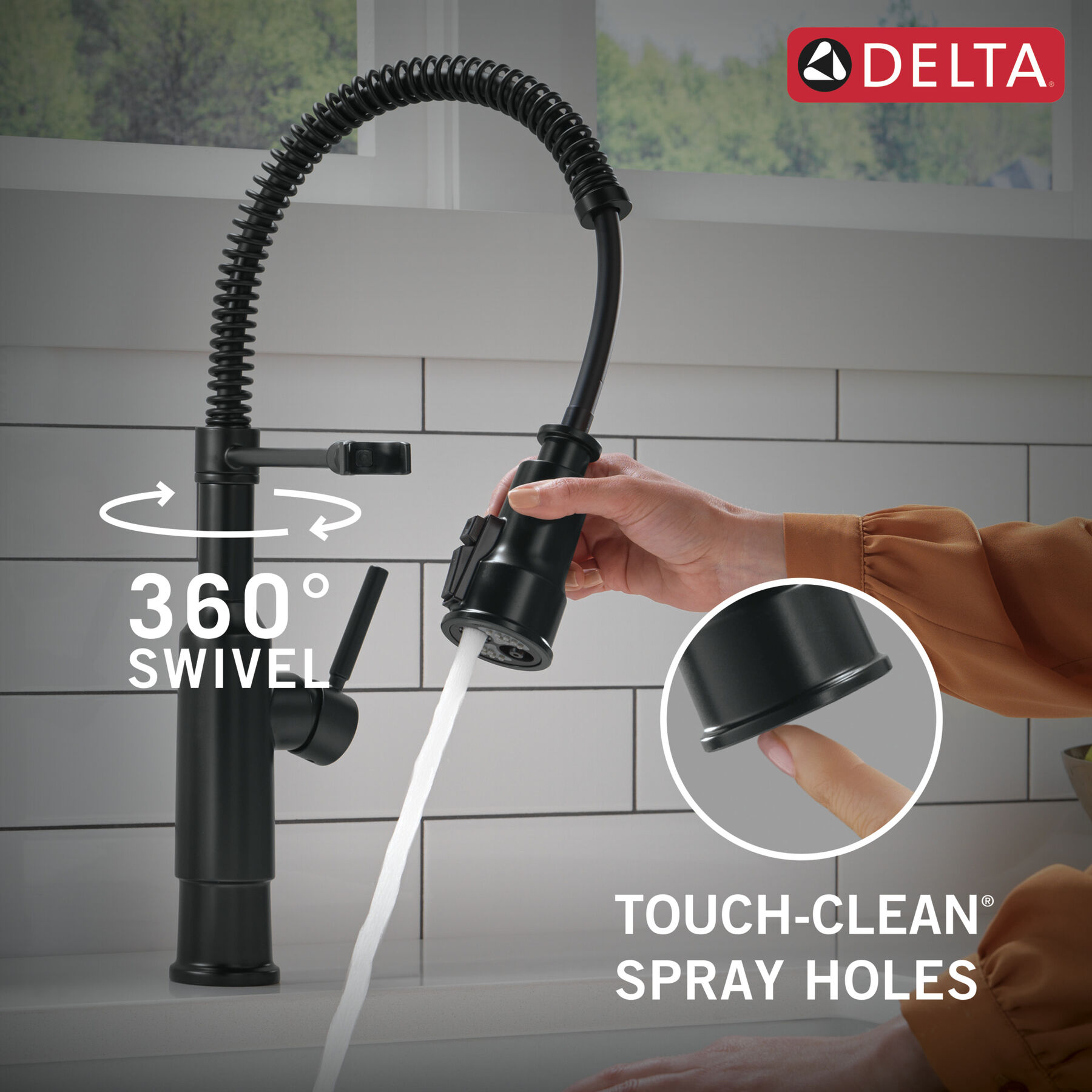 DELTA®

360°
SWIVEL

TOUCH-CLEAN®
SPRAY HOLES