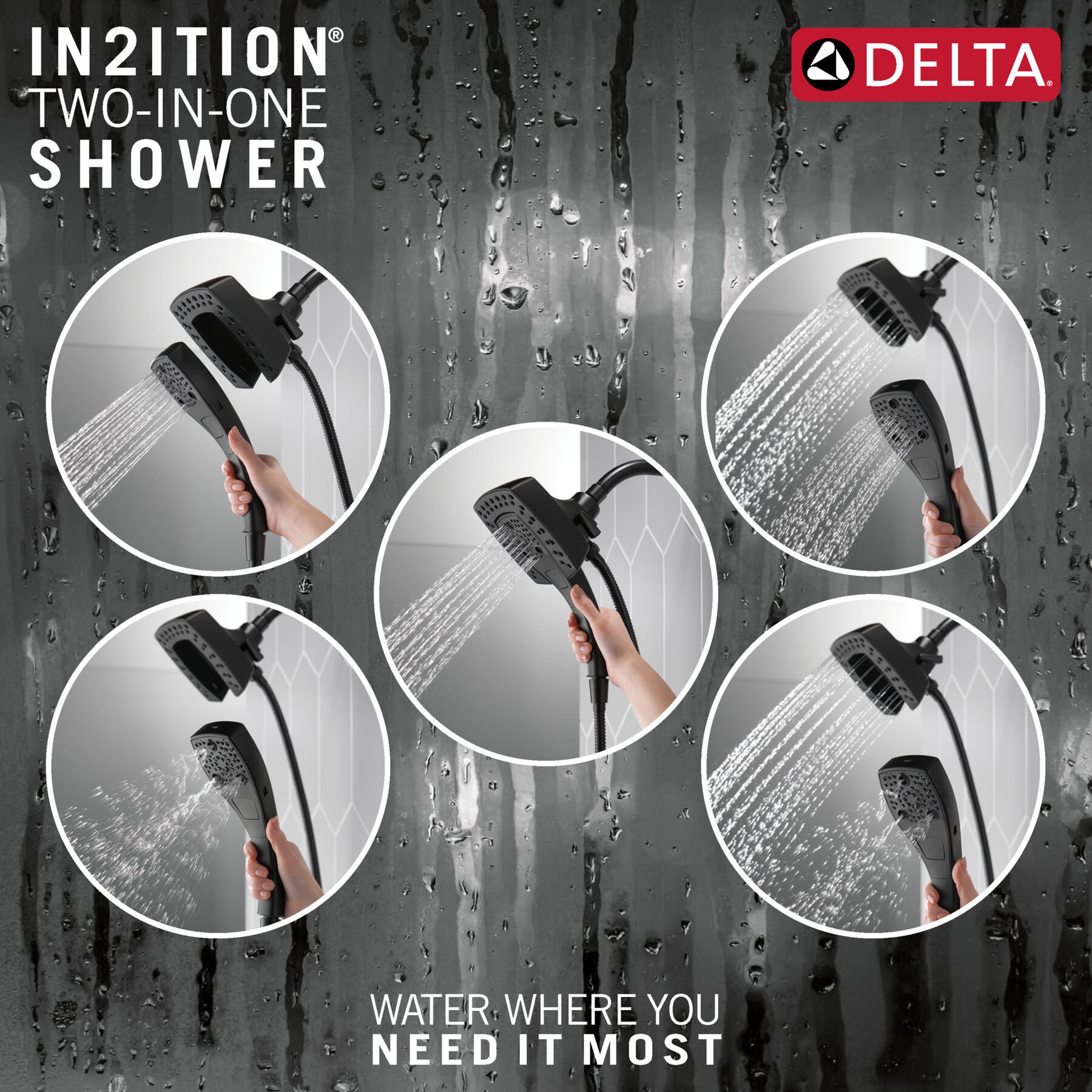 IN2ITION®
TWO-IN-ONE
SHOWER

DELTA®

WATER WHERE YOU
NEED IT MOST