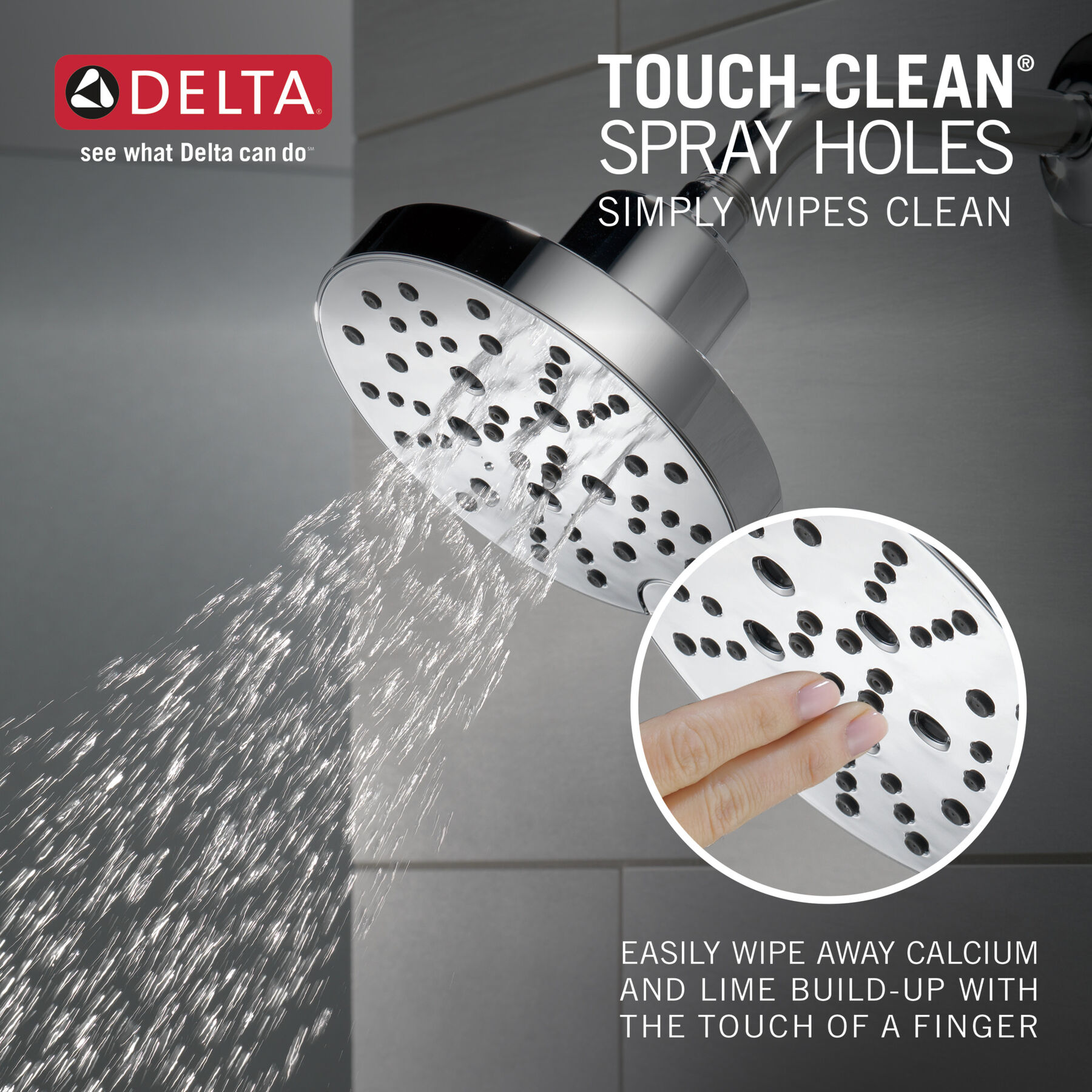 DELTA®
see what Delta can do℠

TOUCH-CLEAN®
SPRAY HOLES
SIMPLY WIPES CLEAN

EASILY WIPE AWAY CALCIUM AND LIME BUILD-UP WITH THE TOUCH OF A FINGER