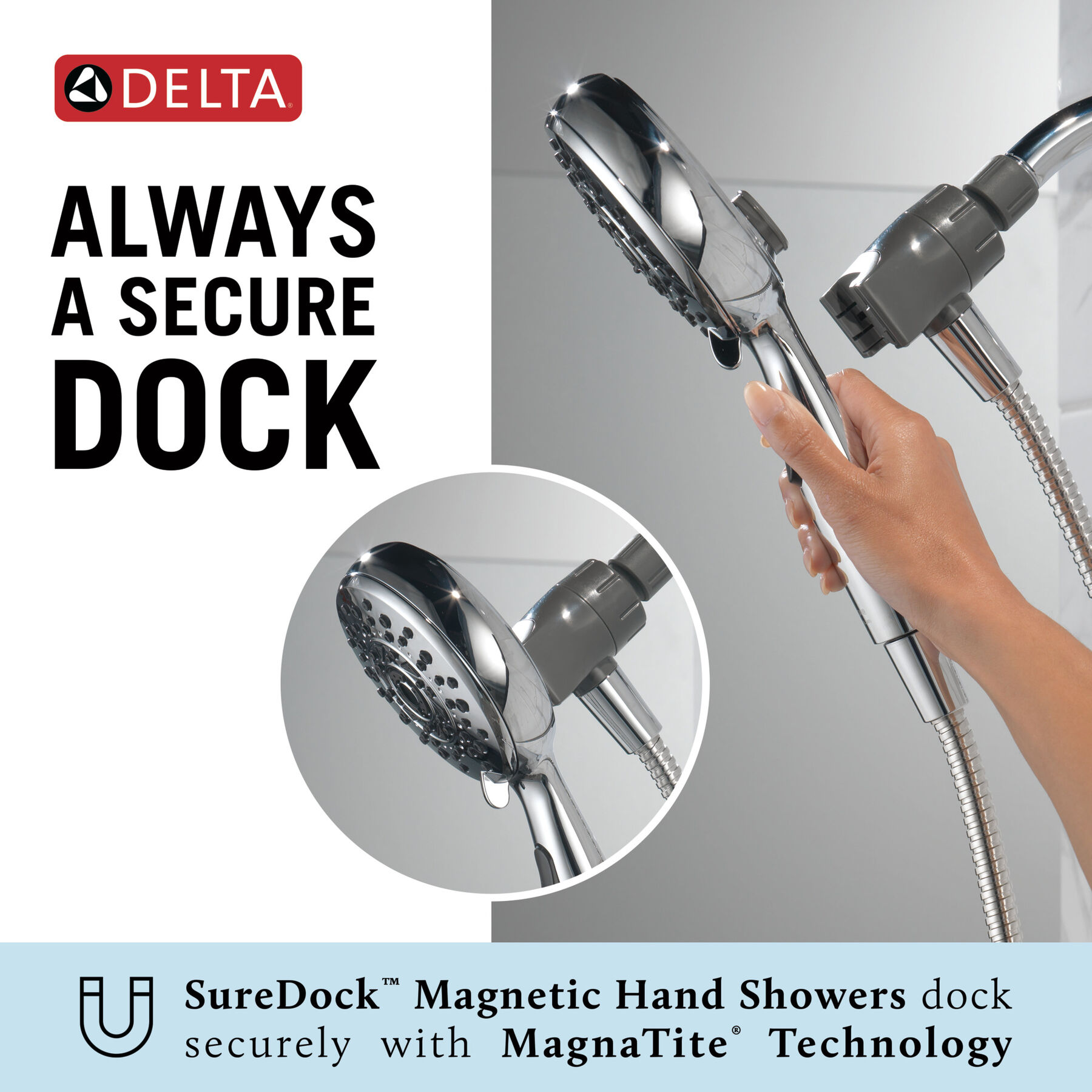 DELTA®

ALWAYS A SECURE DOCK

SureDock™ Magnetic Hand Showers dock securely with MagnaTite® Technology