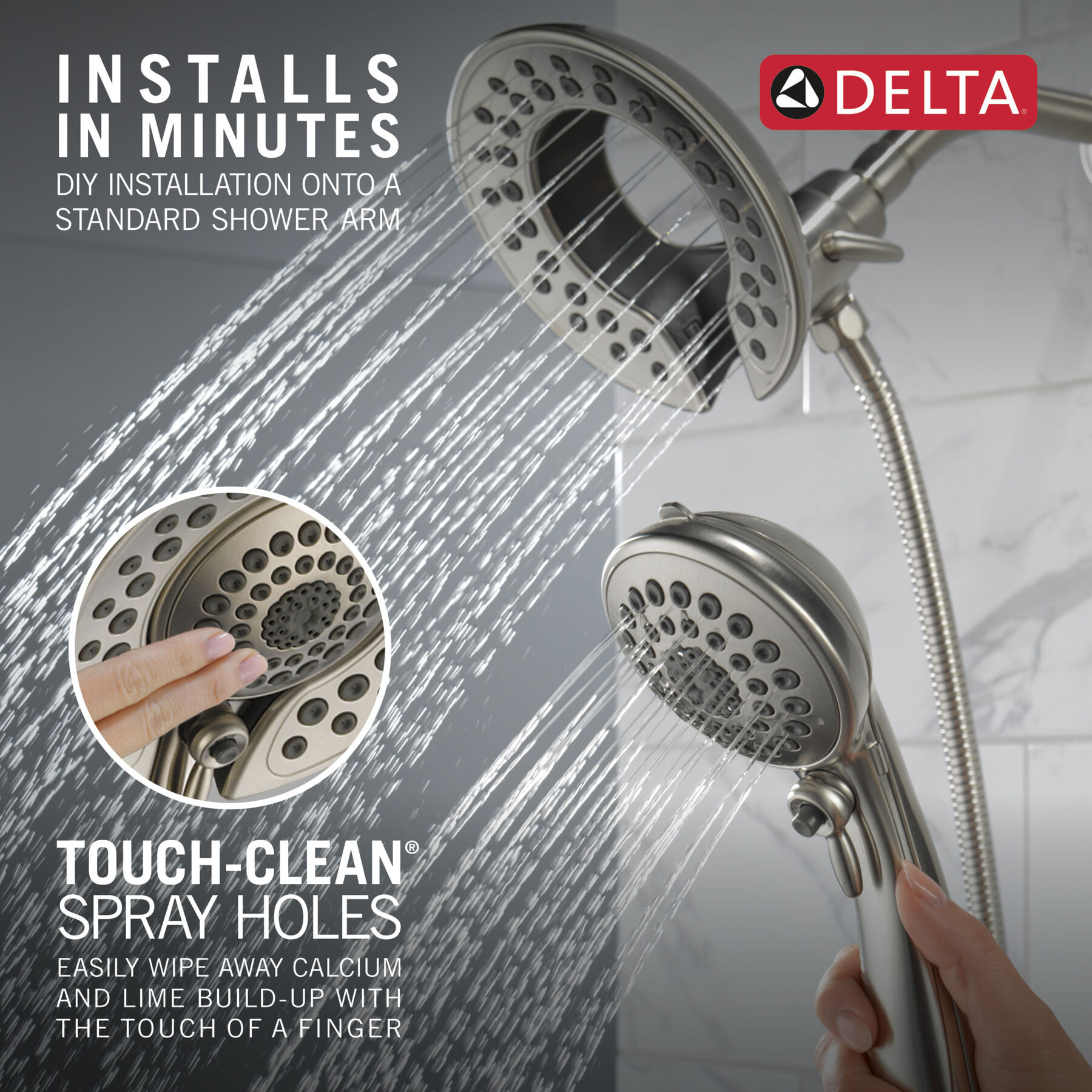 INSTALLS IN MINUTES
DIY INSTALLATION ONTO A STANDARD SHOWER ARM

DELTA®

TOUCH-CLEAN® SPRAY HOLES
EASILY WIPE AWAY CALCIUM AND LIME BUILD-UP WITH THE TOUCH OF A FINGER