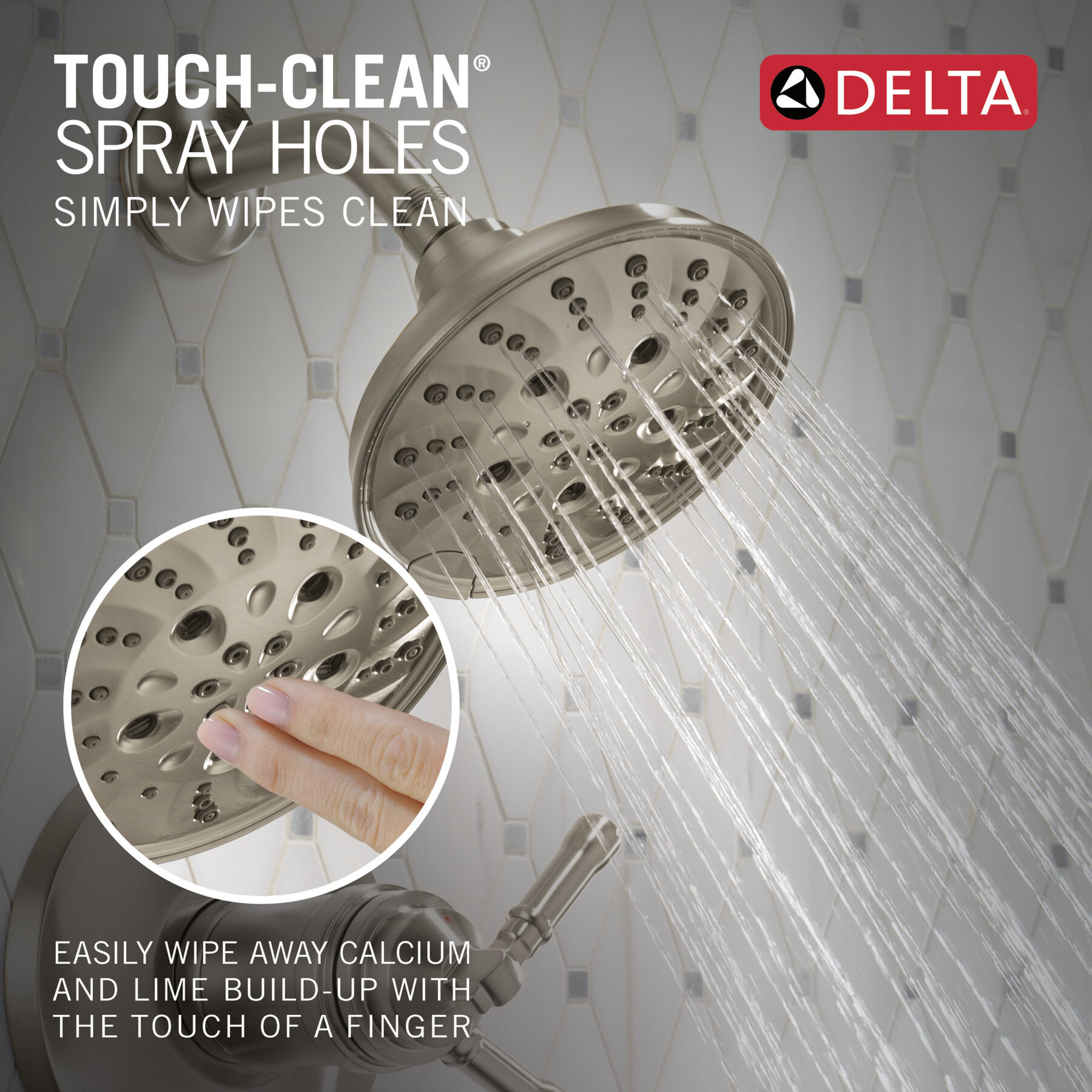 TOUCH-CLEAN®
SPRAY HOLES
SIMPLY WIPES CLEAN

DELTA®

EASILY WIPE AWAY CALCIUM AND LIME BUILD-UP WITH THE TOUCH OF A FINGER