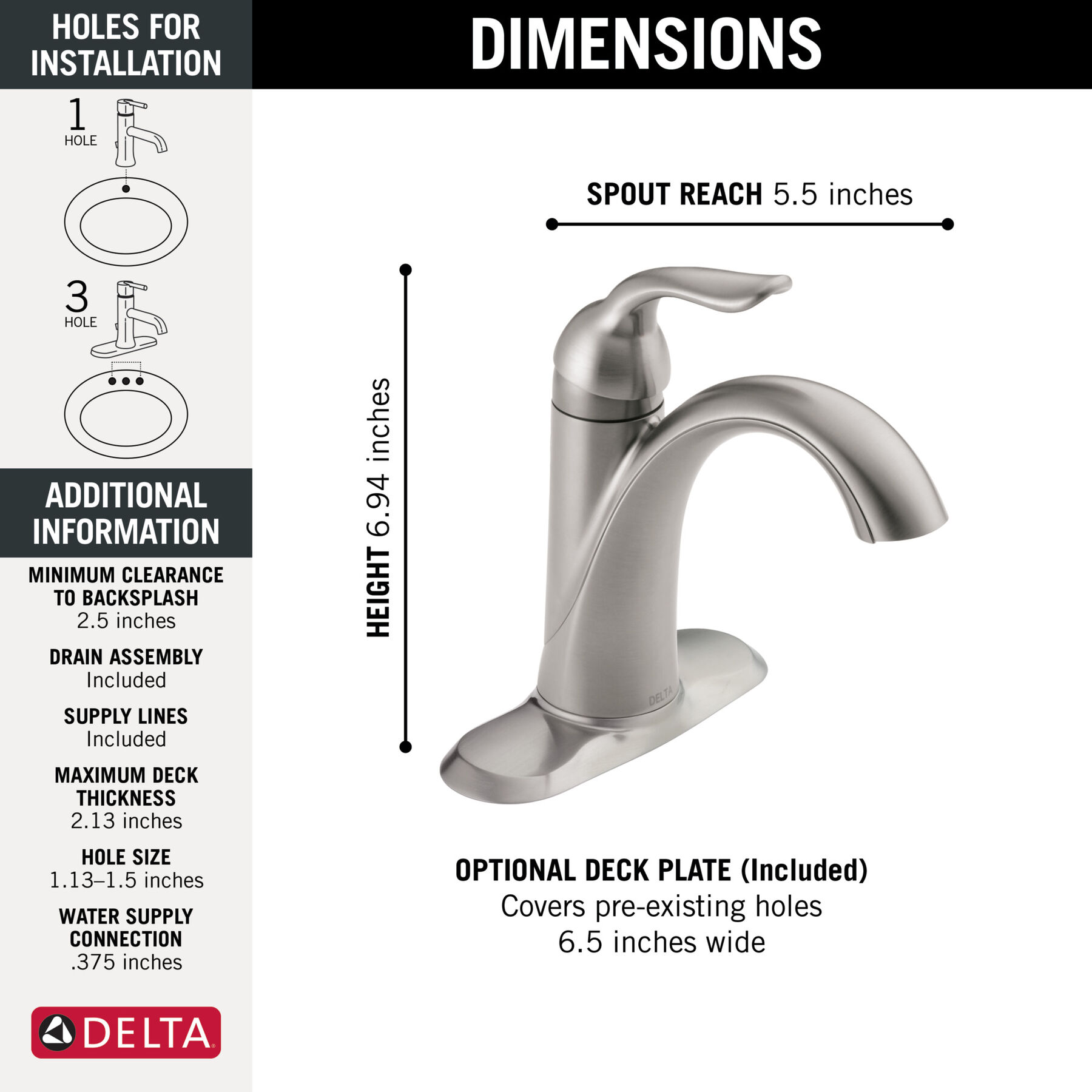 HOLES FOR INSTALLATION

1 HOLE

3 HOLE

ADDITIONAL INFORMATION

MINIMUM CLEARANCE TO BACKSPLASH
2.5 inches

DRAIN ASSEMBLY
Included

SUPPLY LINES
Included

MAXIMUM DECK THICKNESS
2.13 inches

HOLE SIZE
1.13–1.5 inches

WATER SUPPLY CONNECTION
.375 inches

DELTA

DIMENSIONS

SPOUT REACH 5.5 inches

HEIGHT 6.94 inches

DELTA

OPTIONAL DECK PLATE (Included)
Covers pre-existing holes
6.5 inches wide