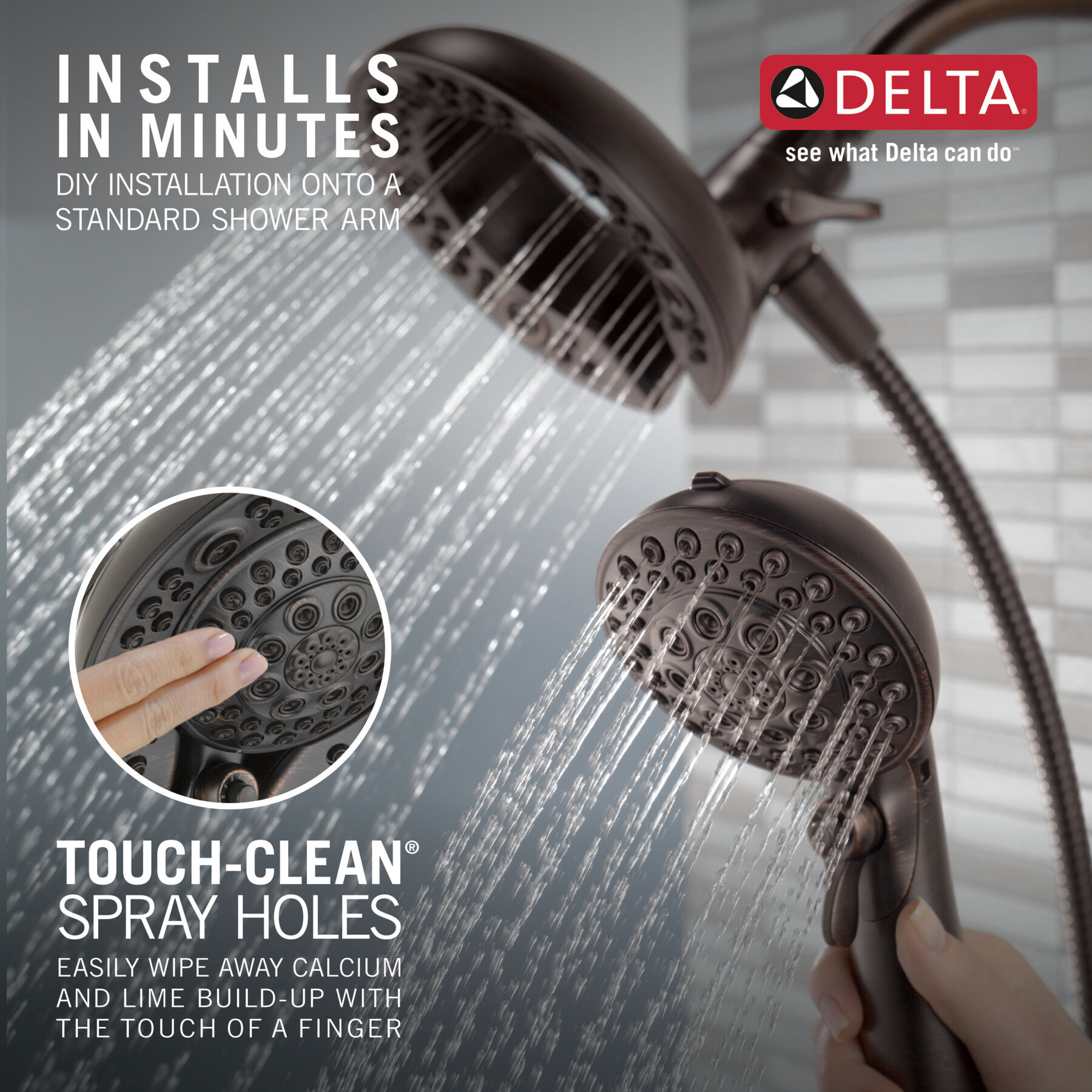 INSTALLS IN MINUTES
DIY INSTALLATION ONTO A STANDARD SHOWER ARM

DELTA®
see what Delta can do℠

TOUCH-CLEAN® SPRAY HOLES
EASILY WIPE AWAY CALCIUM AND LIME BUILD-UP WITH THE TOUCH OF A FINGER