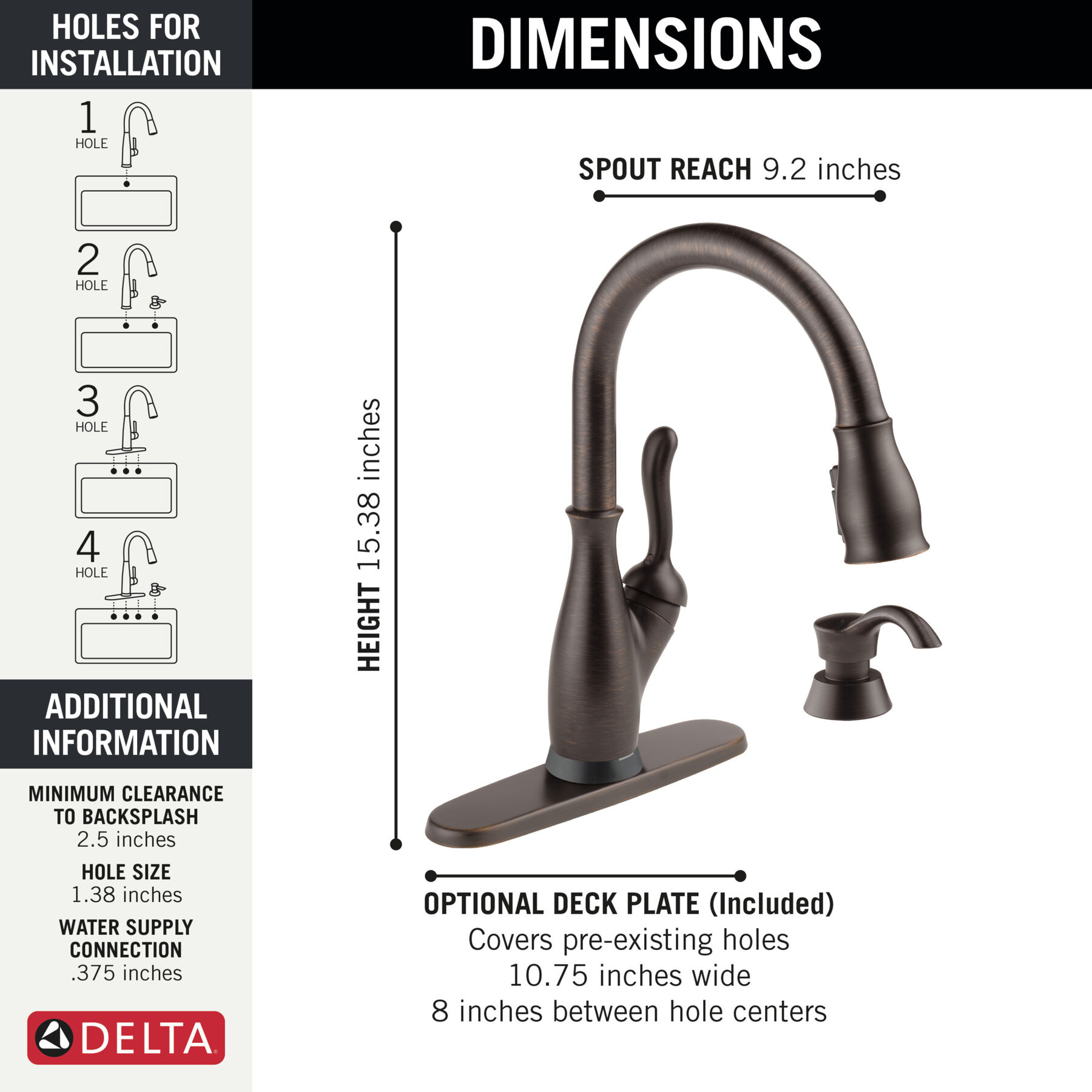 HOLES FOR INSTALLATION

1 HOLE

2 HOLE

3 HOLE

4 HOLE

ADDITIONAL INFORMATION

MINIMUM CLEARANCE TO BACKSPLASH
2.5 inches

HOLE SIZE
1.38 inches

WATER SUPPLY CONNECTION
.375 inches

DELTA

DIMENSIONS

SPOUT REACH 9.2 inches

HEIGHT 15.38 inches

OPTIONAL DECK PLATE (Included)
Covers pre-existing holes
10.75 inches wide
8 inches between hole centers