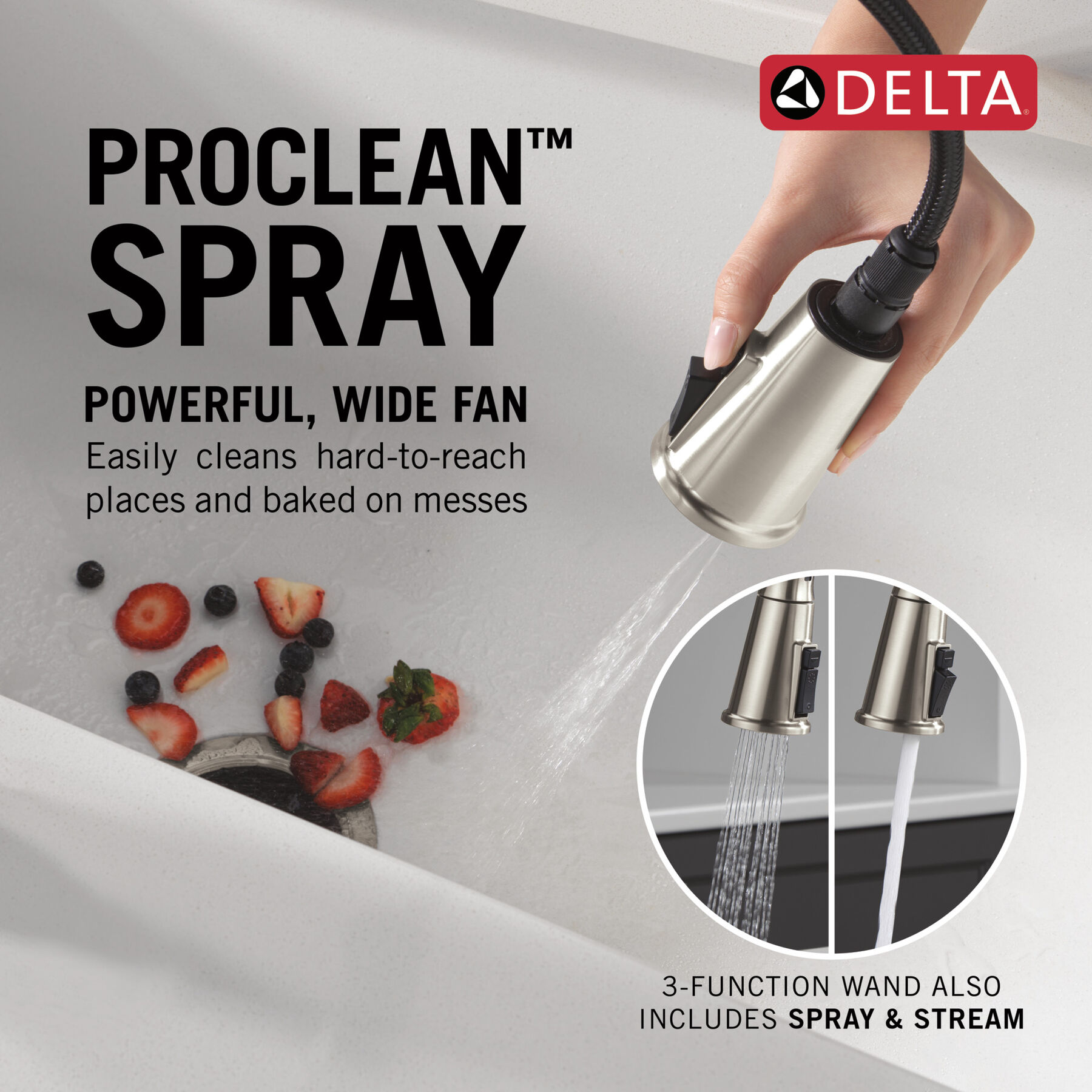 DELTA®

PROCLEAN™ SPRAY

POWERFUL, WIDE FAN
Easily cleans hard-to-reach places and baked on messes

3-FUNCTION WAND ALSO INCLUDES SPRAY & STREAM