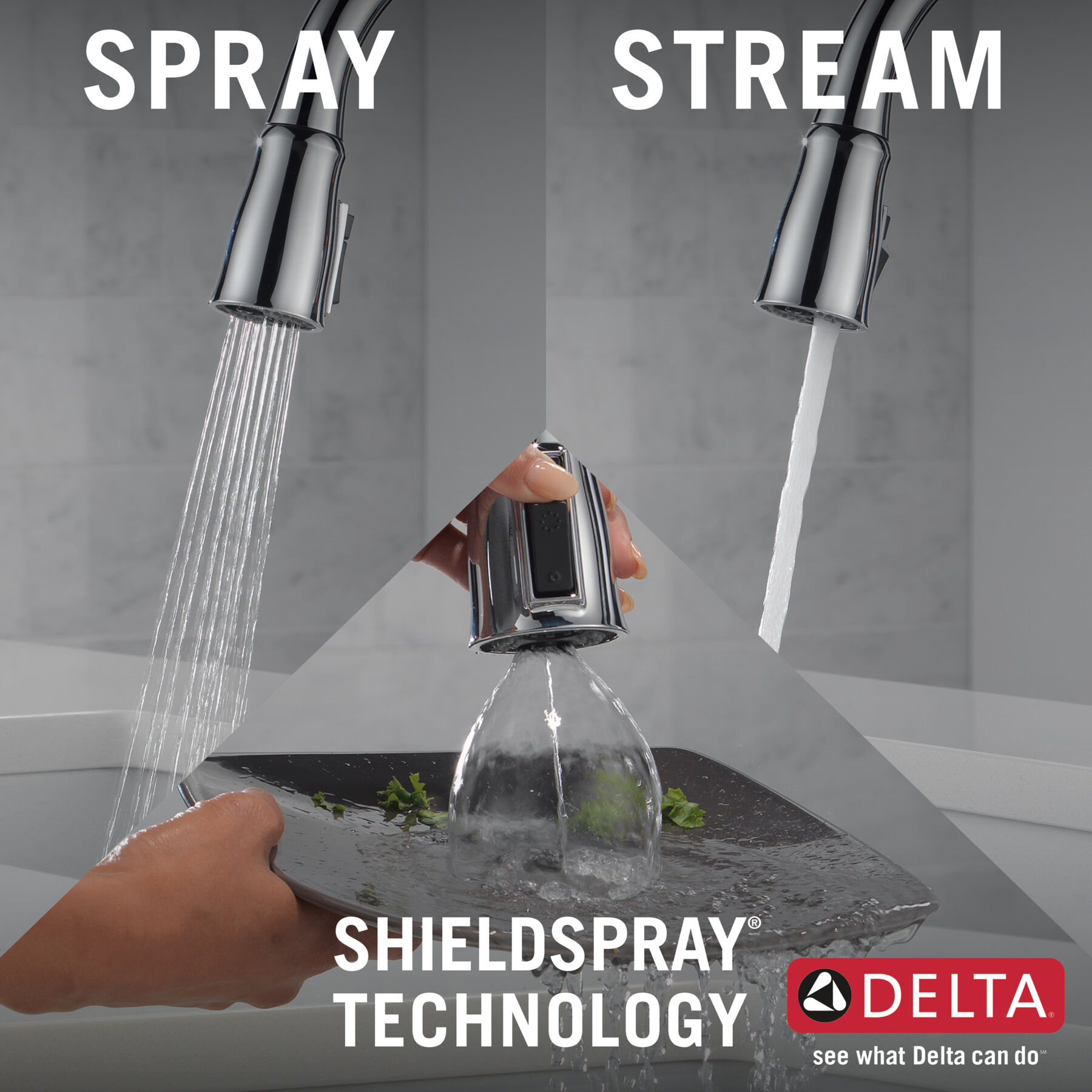 SPRAY

STREAM

SHIELDSPRAY®
TECHNOLOGY

DELTA®

see what Delta can do℠