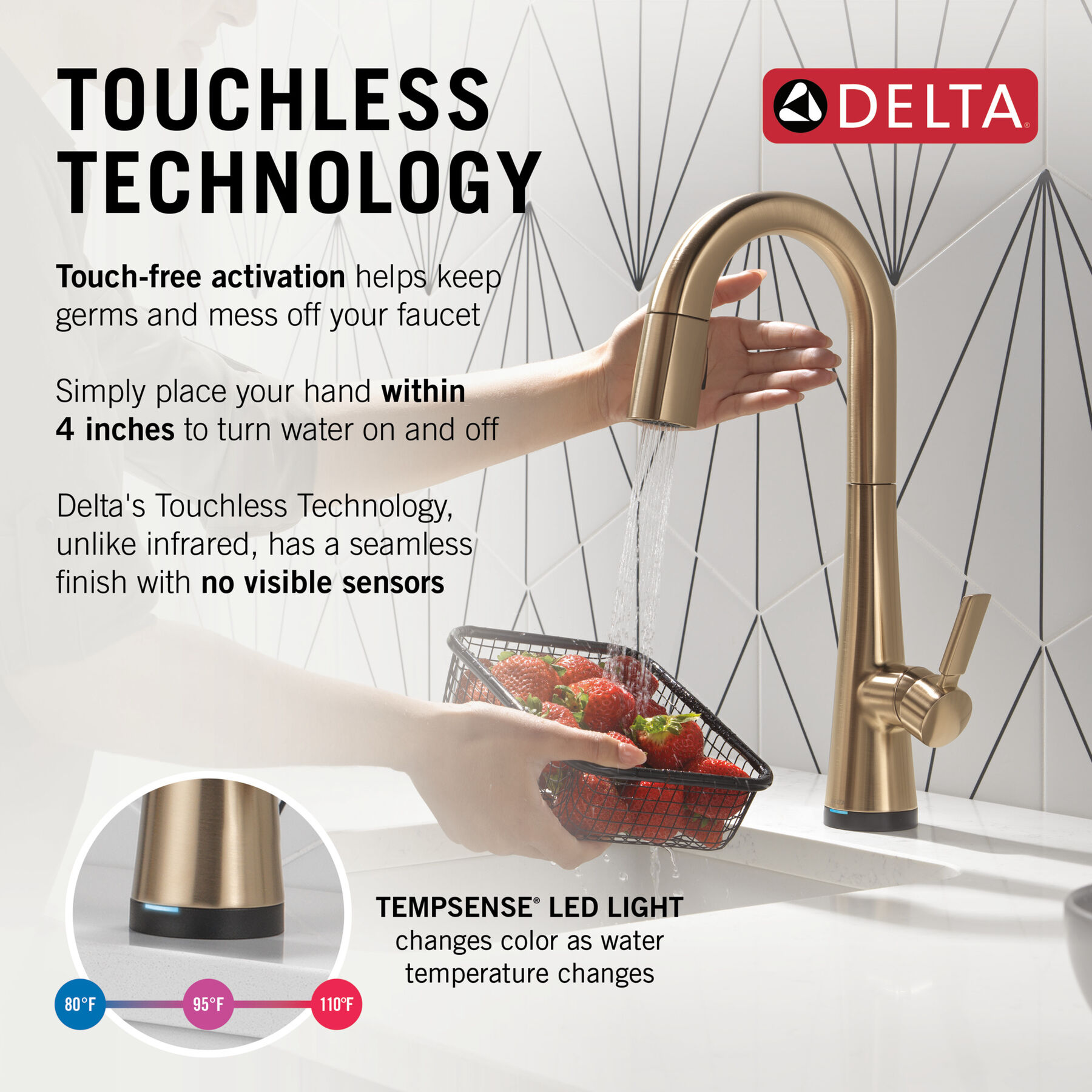 TOUCHLESS TECHNOLOGY

DELTA®

Touch-free activation helps keep germs and mess off your faucet

Simply place your hand within 4 inches to turn water on and off

Delta's Touchless Technology, unlike infrared, has a seamless finish with no visible sensors

TEMPSENSE® LED LIGHT changes color as water temperature changes

80°F 95°F 110°F