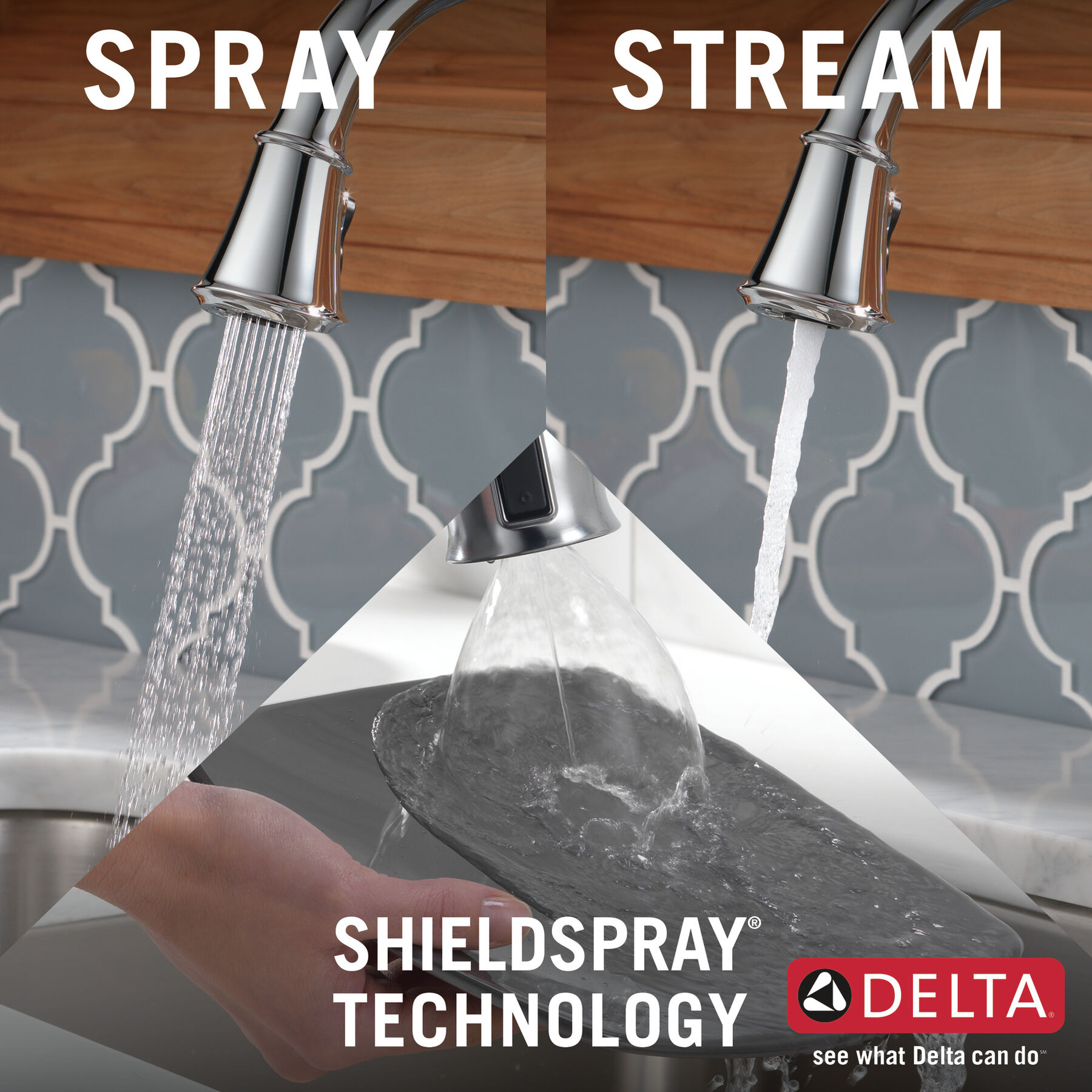 SPRAY

STREAM

SHIELDSPRAY®
TECHNOLOGY

DELTA®

see what Delta can do℠