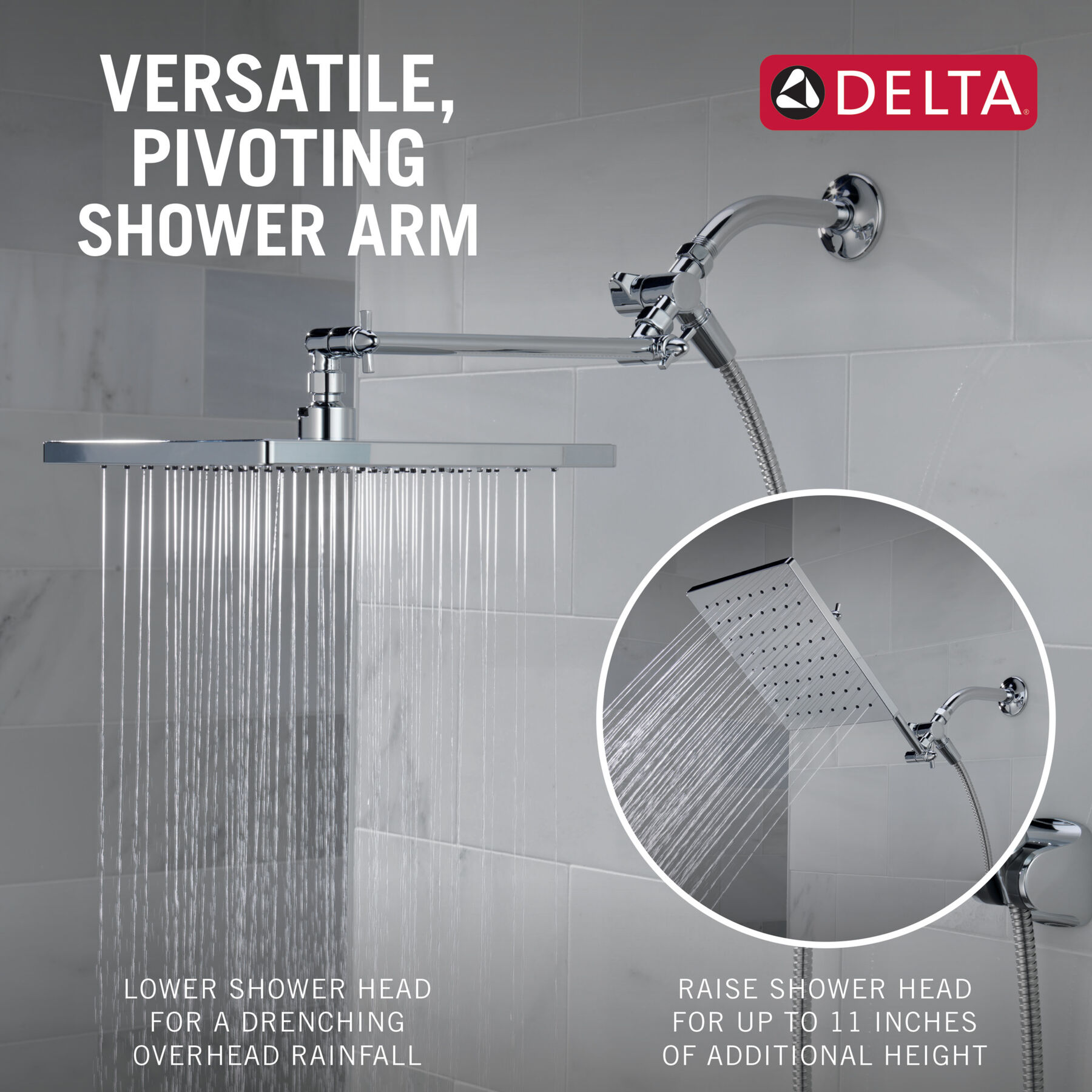 VERSATILE, PIVOTING SHOWER ARM

DELTA®

LOWER SHOWER HEAD FOR A DRENCHING OVERHEAD RAINFALL

RAISE SHOWER HEAD FOR UP TO 11 INCHES OF ADDITIONAL HEIGHT