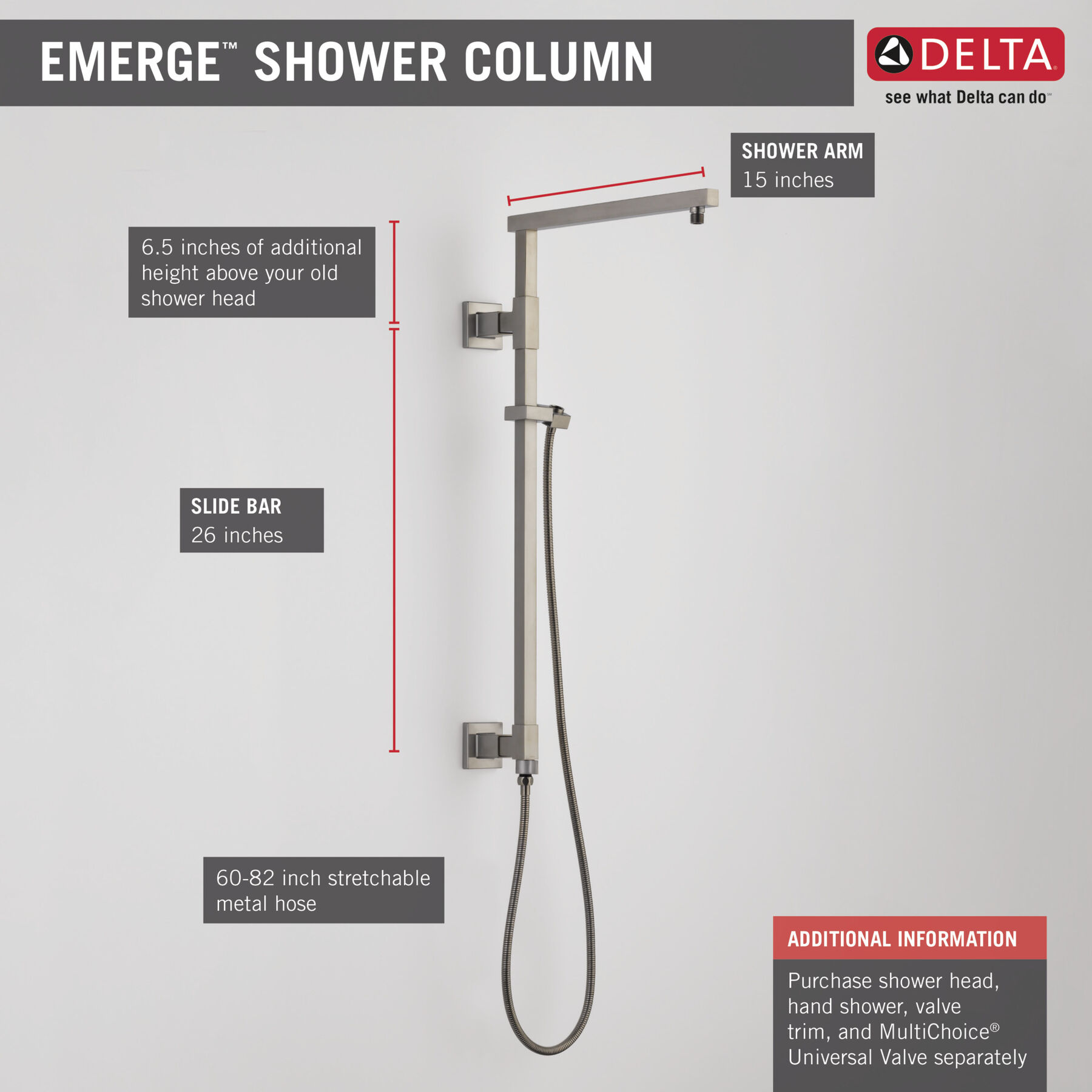 EMERGE™ SHOWER COLUMN

DELTA®
see what Delta can do℠

SHOWER ARM
15 inches

6.5 inches of additional height above your old shower head

SLIDE BAR
26 inches

60-82 inch stretchable metal hose

ADDITIONAL INFORMATION
Purchase shower head, hand shower, valve trim, and MultiChoice® Universal Valve separately