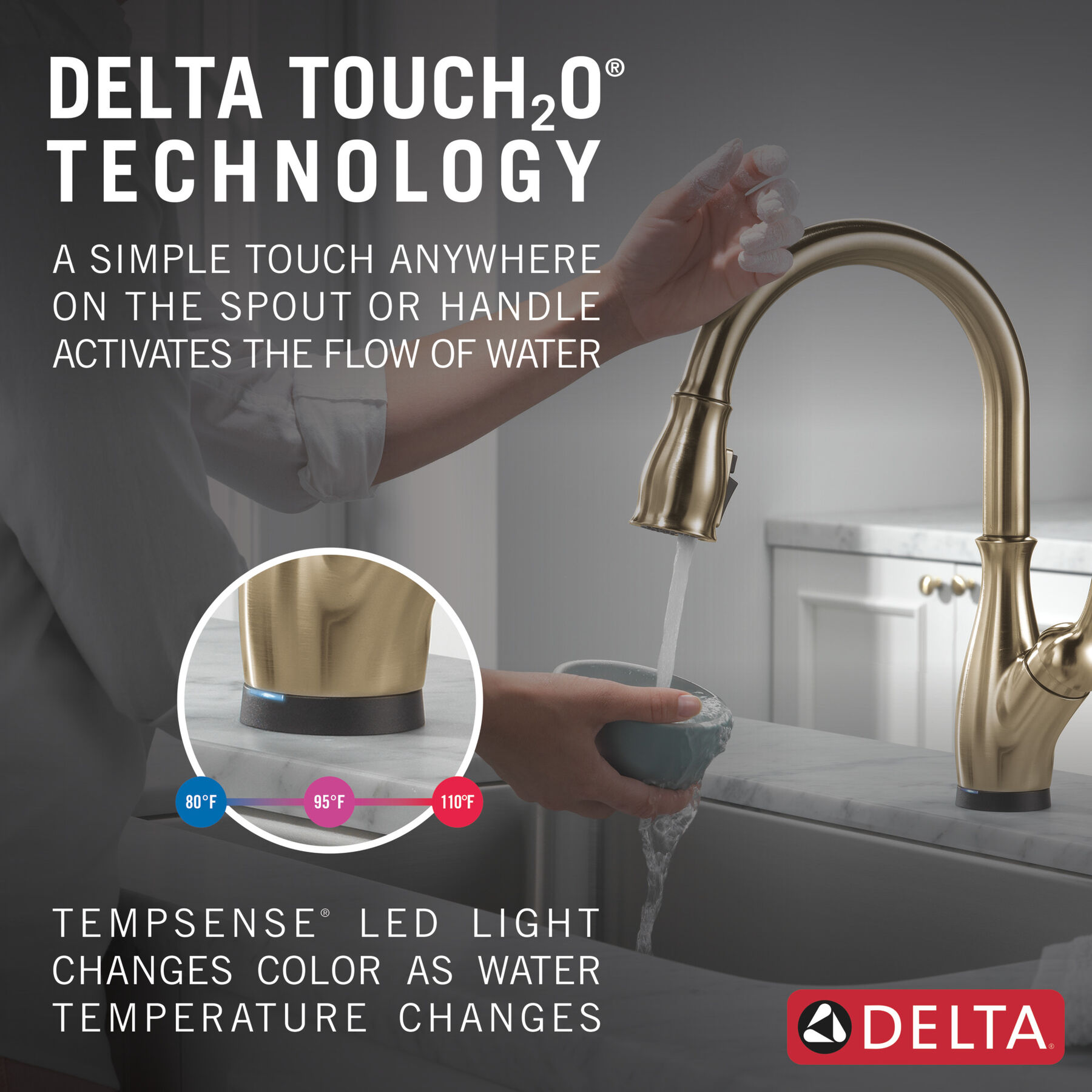 DELTA TOUCH$_2$O® TECHNOLOGY

A SIMPLE TOUCH ANYWHERE ON THE SPOUT OR HANDLE ACTIVATES THE FLOW OF WATER

80°F 95°F 110°F

TEMPSENSE® LED LIGHT CHANGES COLOR AS WATER TEMPERATURE CHANGES

DELTA®