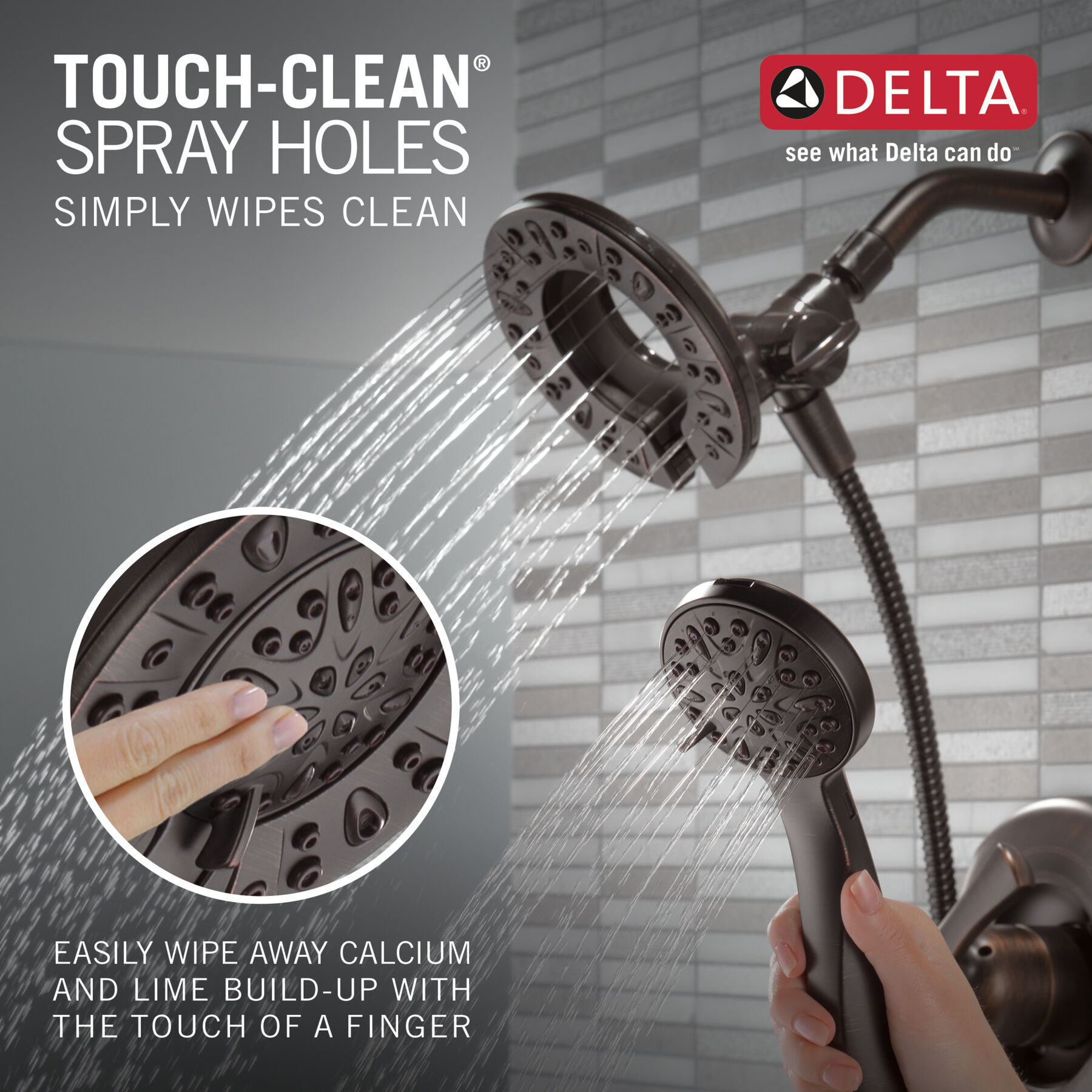 TOUCH-CLEAN®
SPRAY HOLES
SIMPLY WIPES CLEAN

DELTA®
see what Delta can do℠

EASILY WIPE AWAY CALCIUM AND LIME BUILD-UP WITH THE TOUCH OF A FINGER