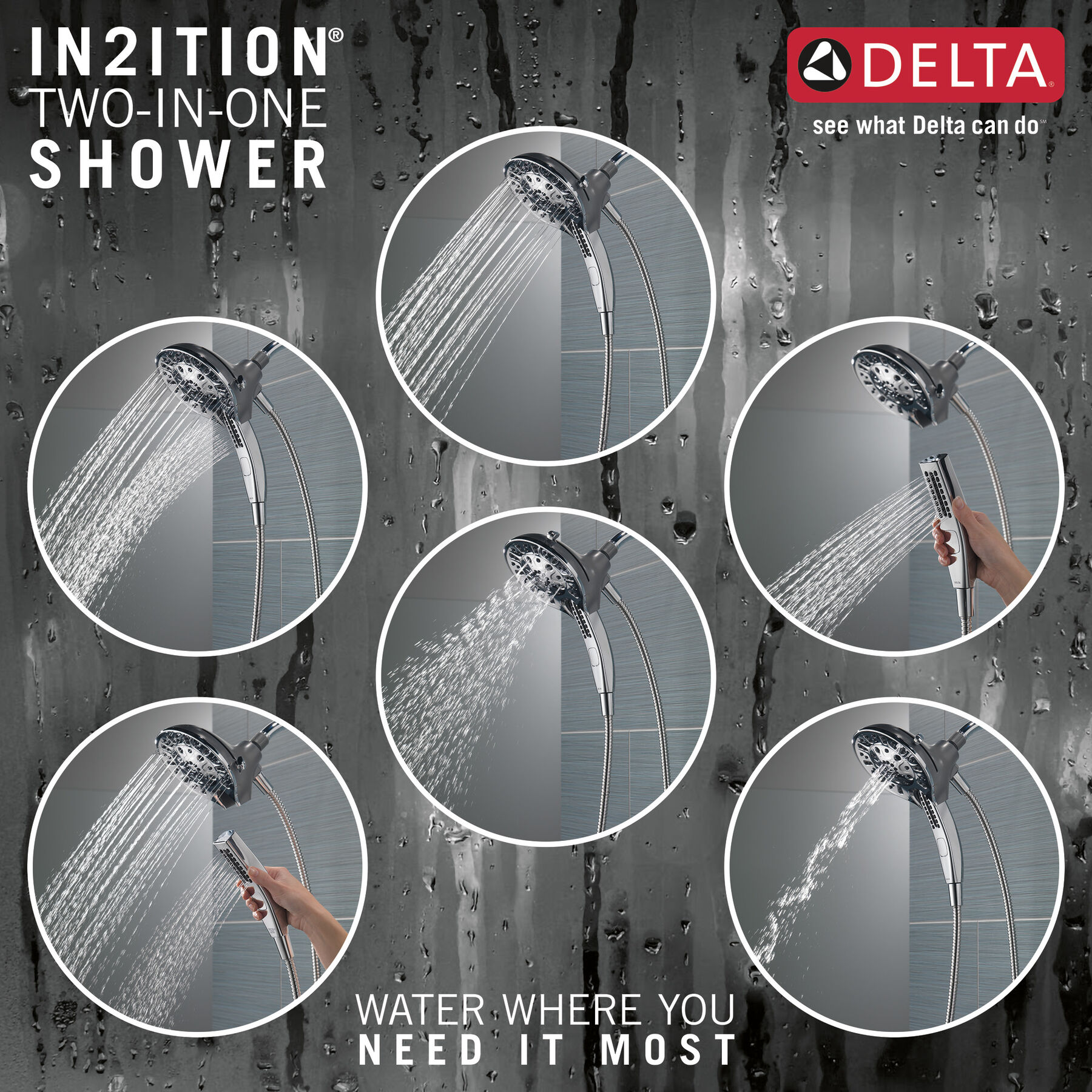 IN2ITION®
TWO-IN-ONE
SHOWER

DELTA®
see what Delta can do℠

WATER WHERE YOU
NEED IT MOST