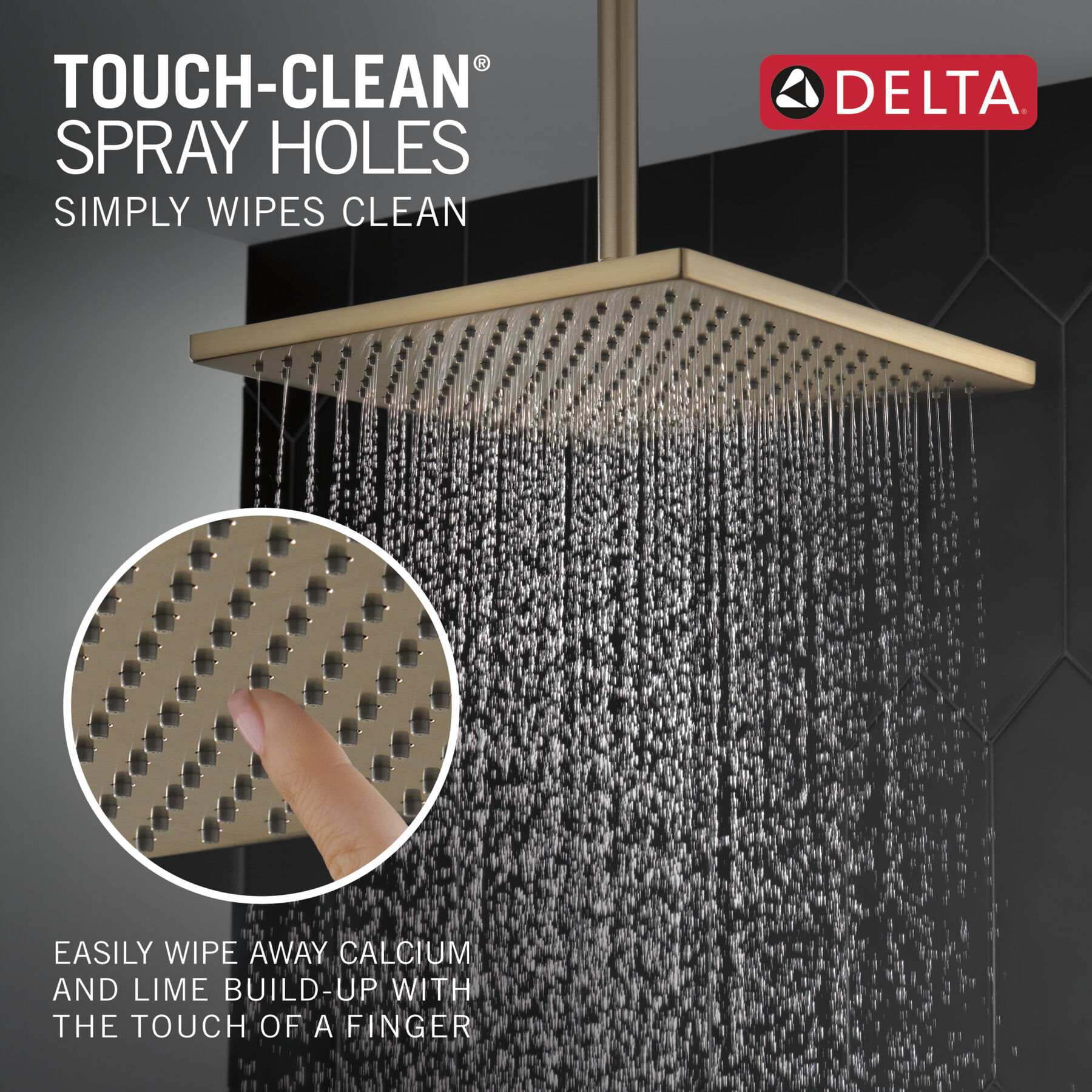 TOUCH-CLEAN®
SPRAY HOLES
SIMPLY WIPES CLEAN

DELTA®

EASILY WIPE AWAY CALCIUM AND LIME BUILD-UP WITH THE TOUCH OF A FINGER