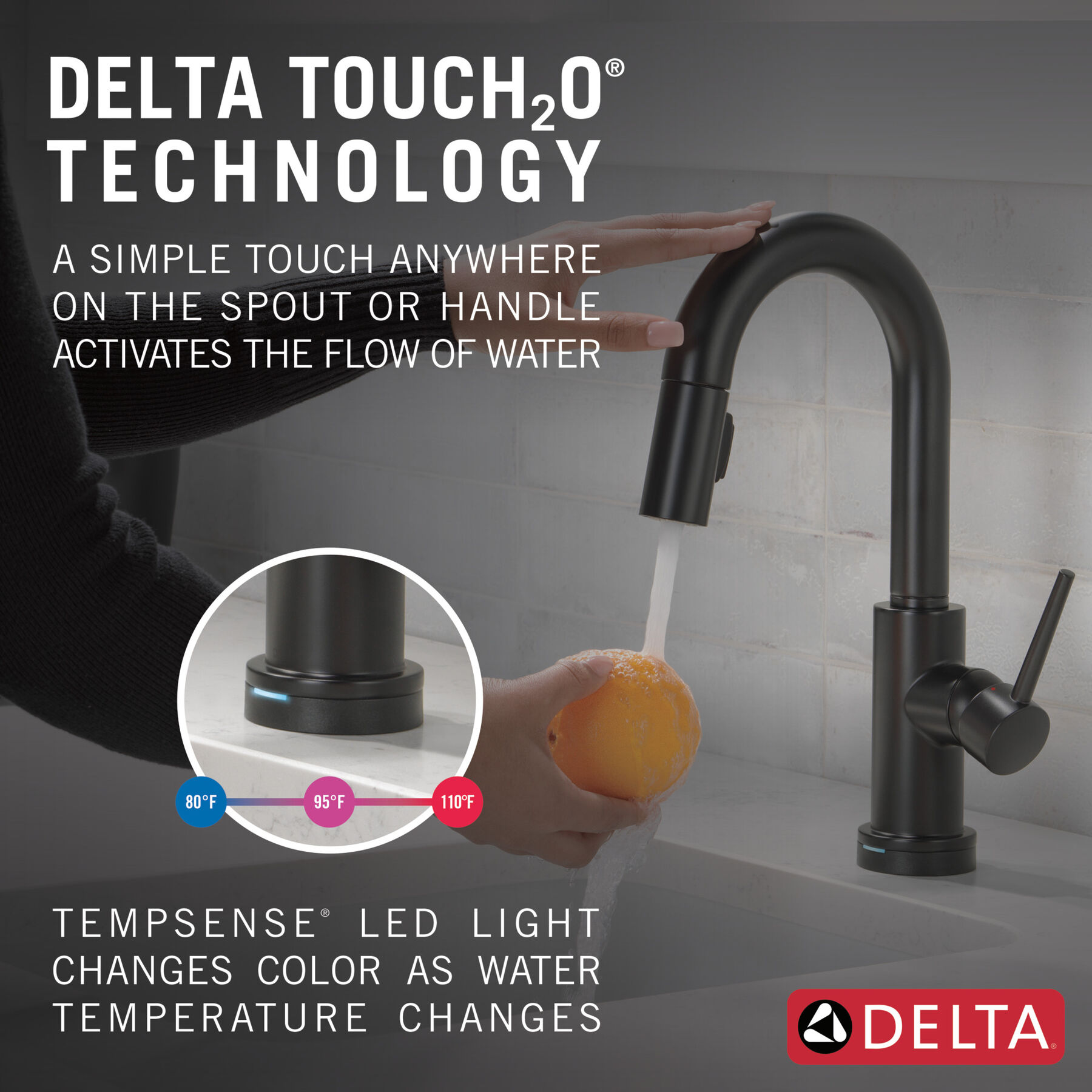 DELTA TOUCH$_2$O® TECHNOLOGY

A SIMPLE TOUCH ANYWHERE ON THE SPOUT OR HANDLE ACTIVATES THE FLOW OF WATER

80°F 95°F 110°F

TEMPSENSE® LED LIGHT CHANGES COLOR AS WATER TEMPERATURE CHANGES

DELTA®