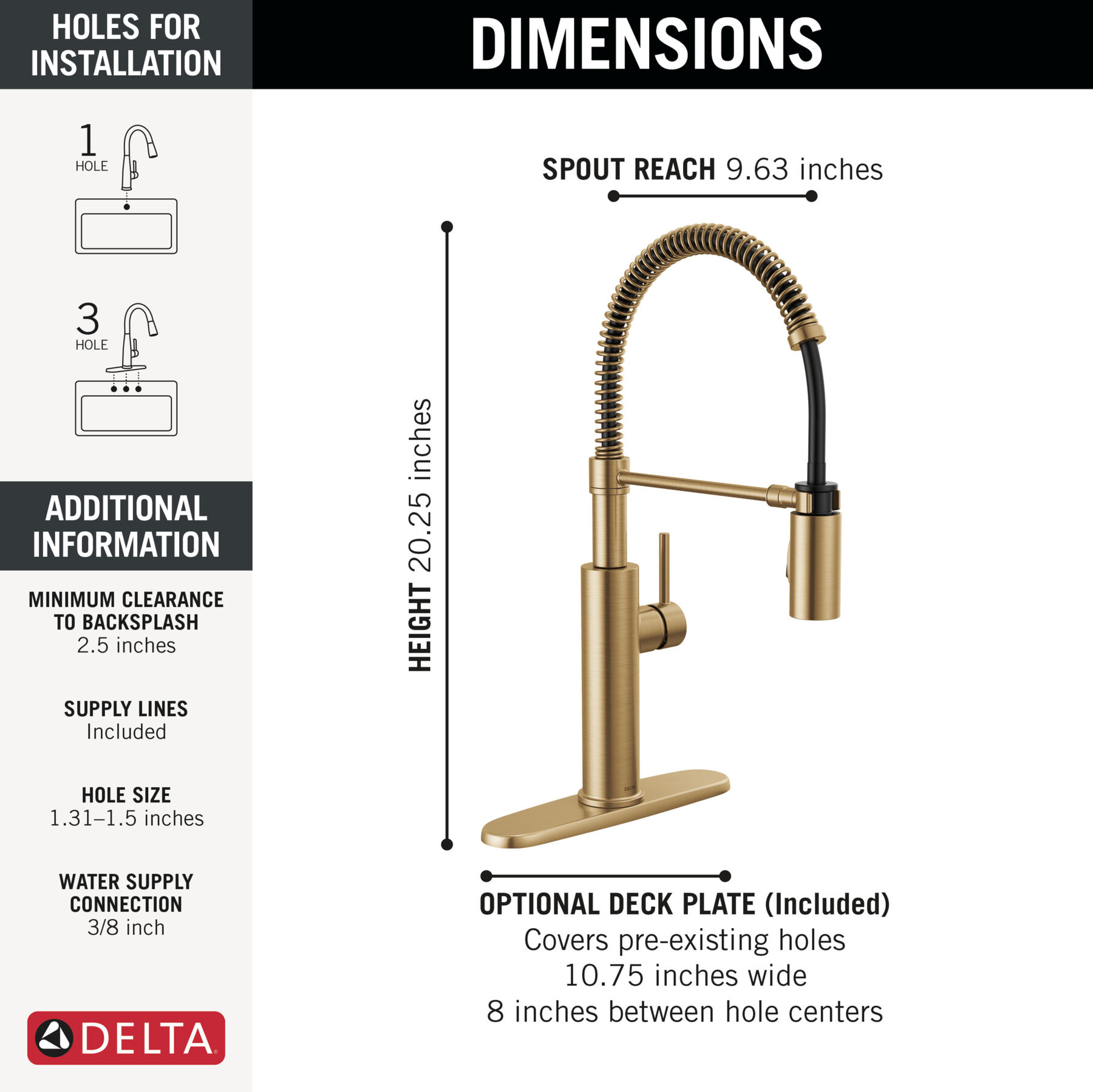 HOLES FOR INSTALLATION

1
HOLE

3
HOLE

ADDITIONAL INFORMATION

MINIMUM CLEARANCE TO BACKSPLASH
2.5 inches

SUPPLY LINES
Included

HOLE SIZE
1.31–1.5 inches

WATER SUPPLY CONNECTION
3/8 inch

DELTA

DIMENSIONS

SPOUT REACH 9.63 inches

HEIGHT 20.25 inches

DELTA

OPTIONAL DECK PLATE (Included)
Covers pre-existing holes
10.75 inches wide
8 inches between hole centers