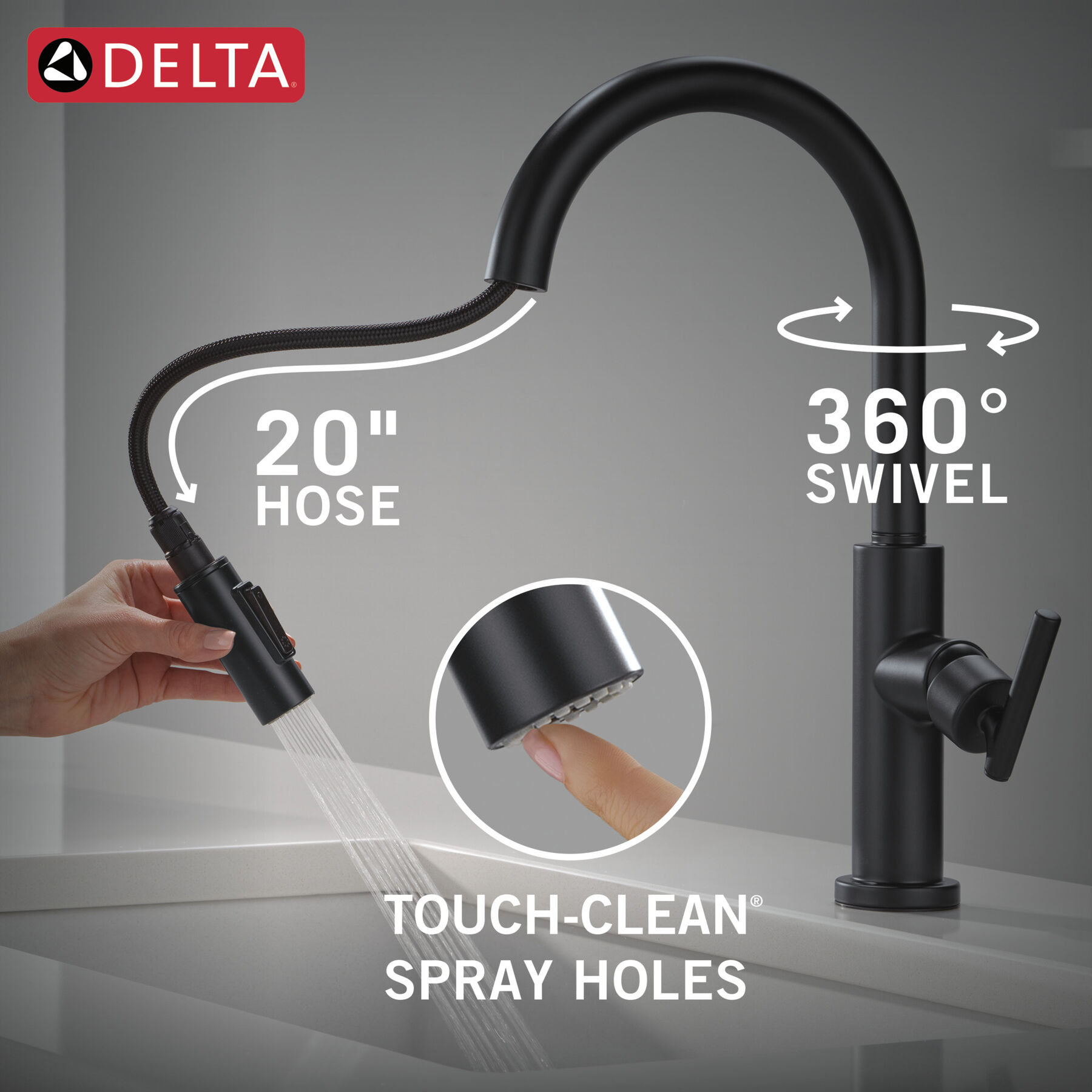 DELTA®

20" HOSE

360° SWIVEL

TOUCH-CLEAN® SPRAY HOLES