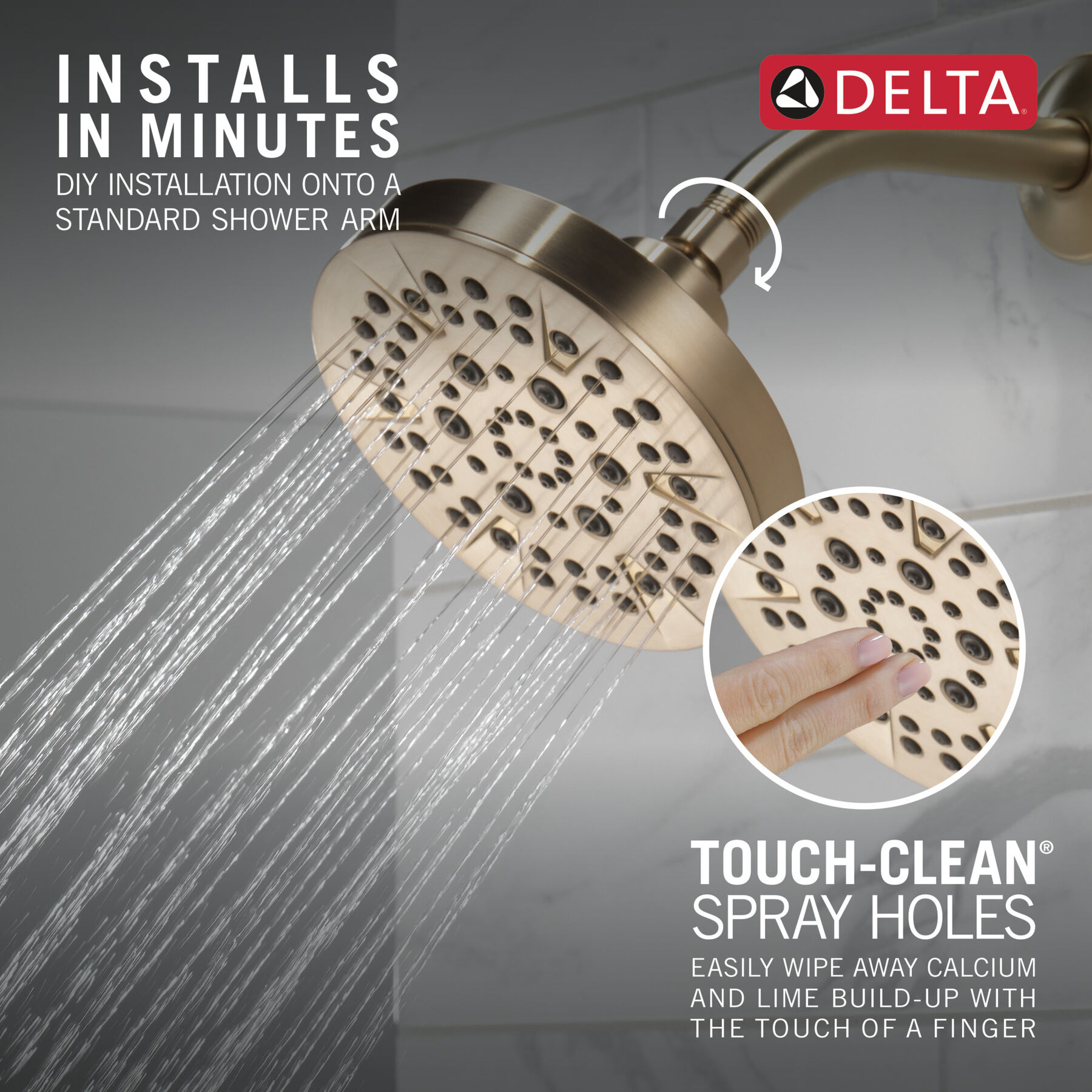 INSTALLS IN MINUTES
DIY INSTALLATION ONTO A STANDARD SHOWER ARM

DELTA®

TOUCH-CLEAN® SPRAY HOLES
EASILY WIPE AWAY CALCIUM AND LIME BUILD-UP WITH THE TOUCH OF A FINGER