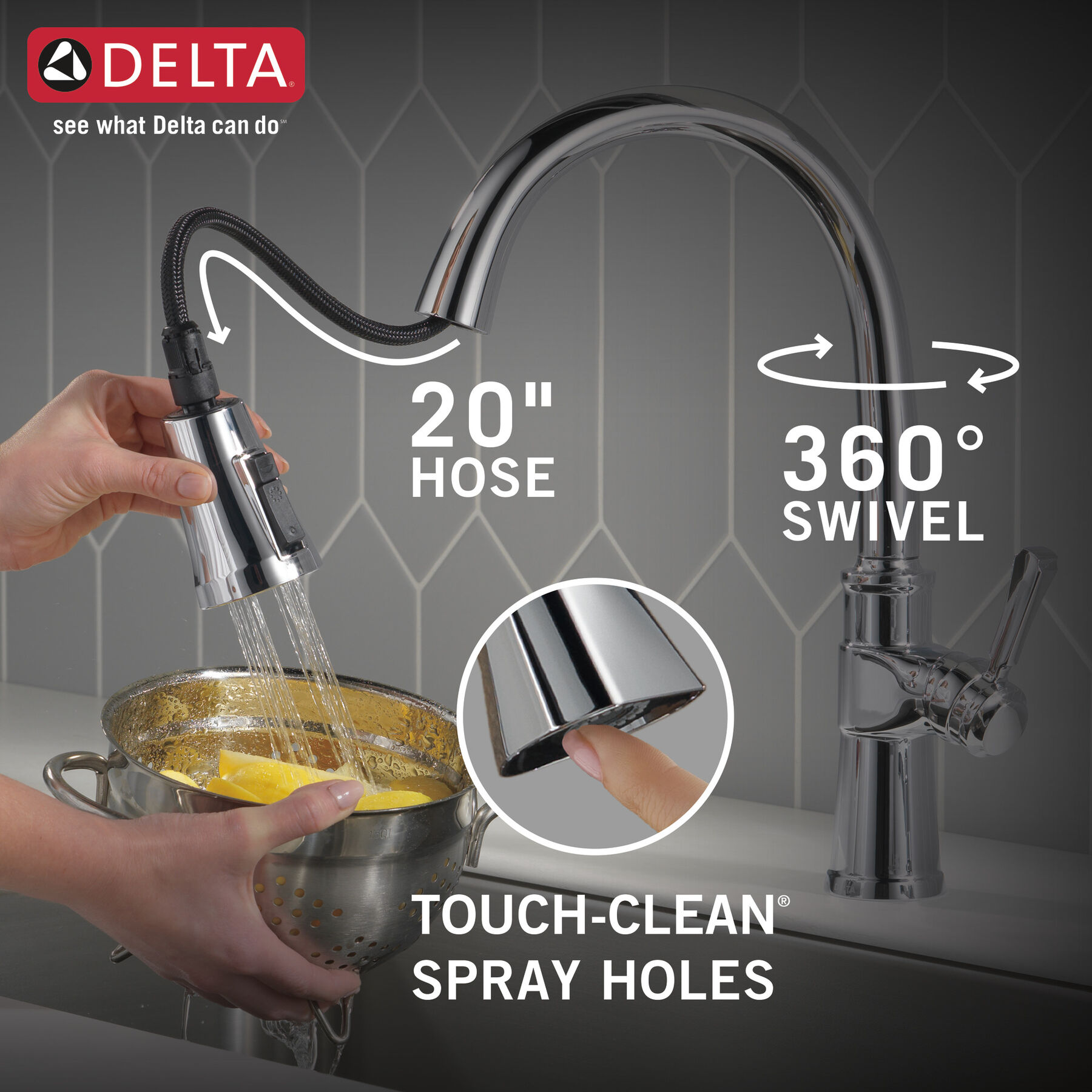 DELTA®
see what Delta can do℠

20"
HOSE

360°
SWIVEL

TOUCH-CLEAN®
SPRAY HOLES