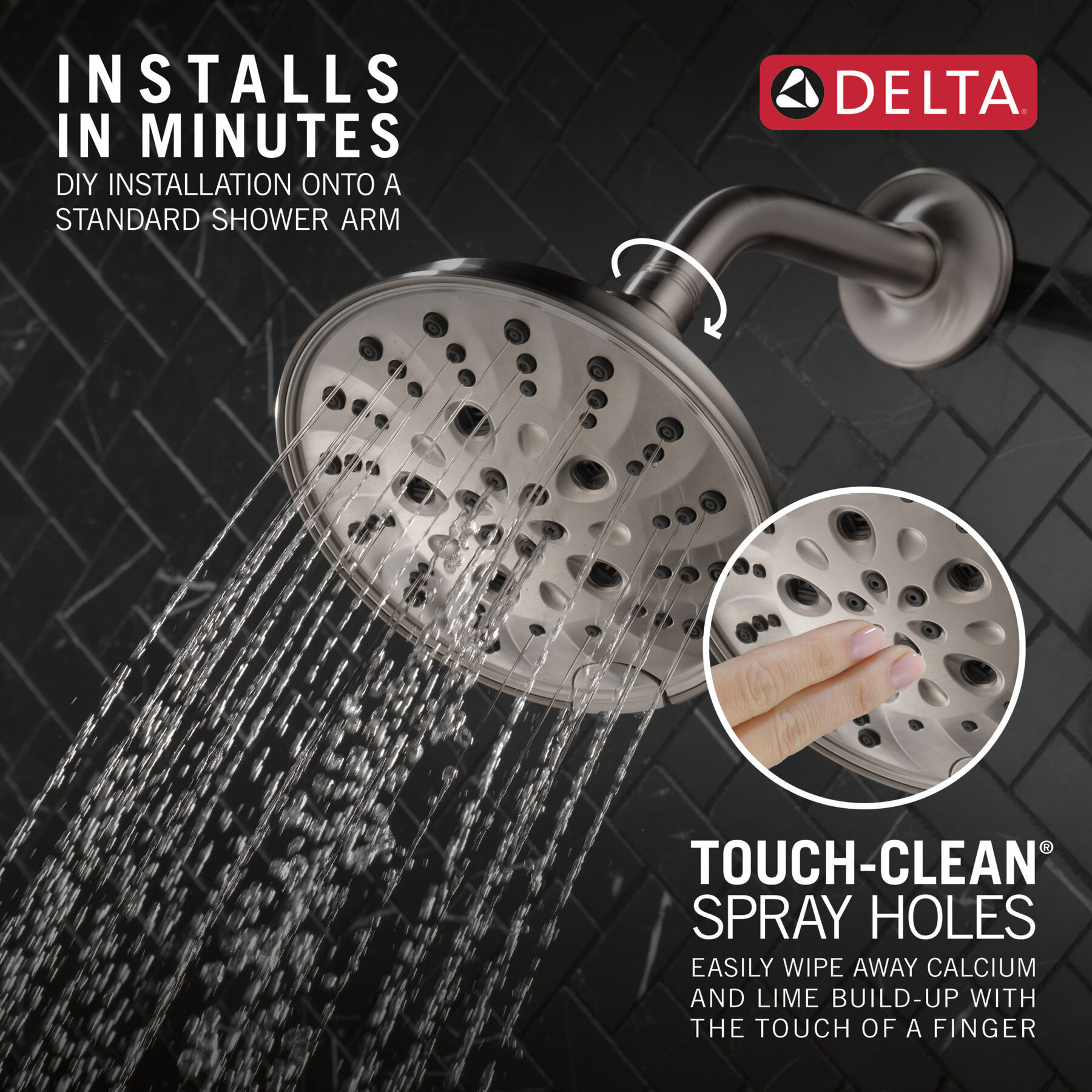 INSTALLS IN MINUTES
DIY INSTALLATION ONTO A STANDARD SHOWER ARM

DELTA®

TOUCH-CLEAN® SPRAY HOLES
EASILY WIPE AWAY CALCIUM AND LIME BUILD-UP WITH THE TOUCH OF A FINGER