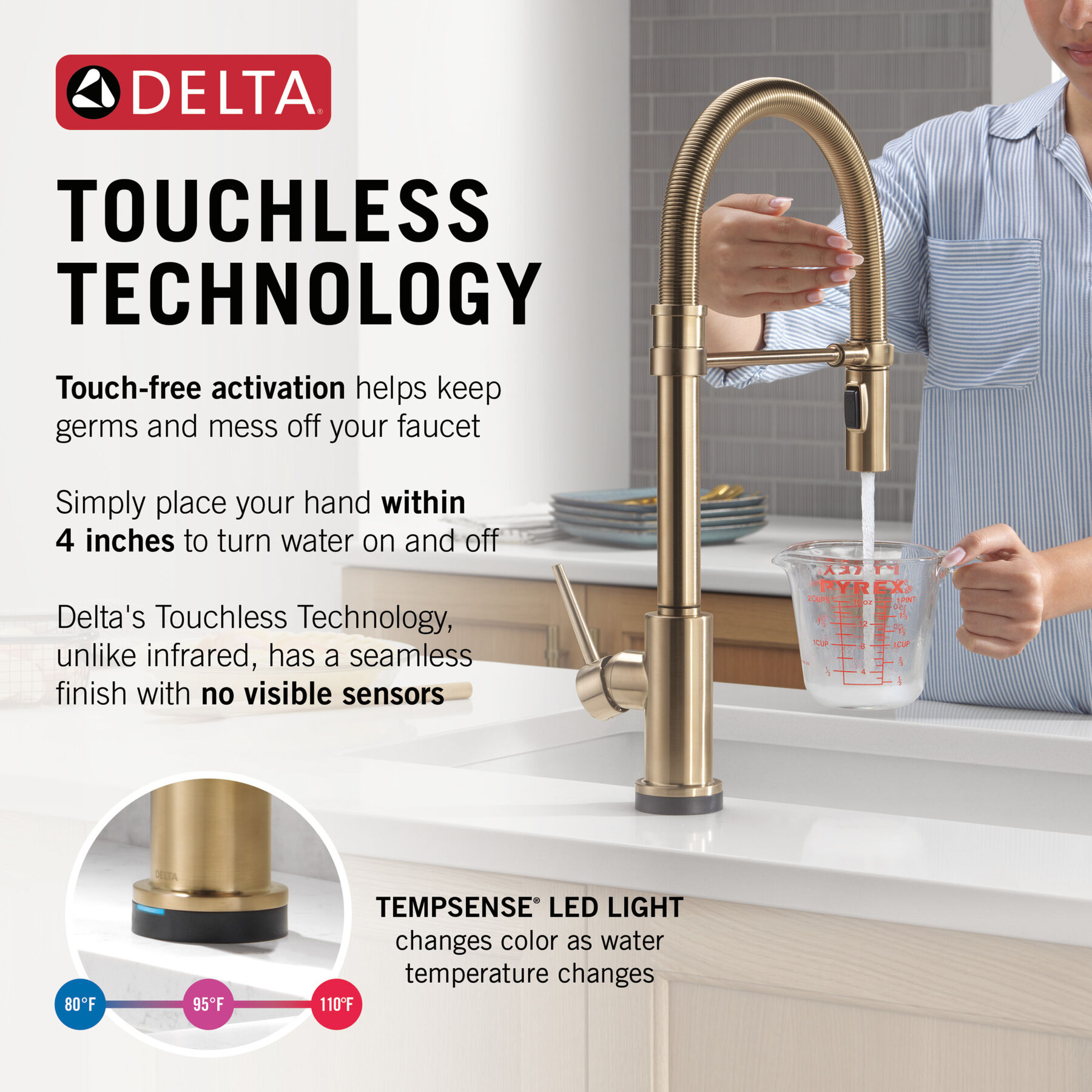 DELTA®

TOUCHLESS TECHNOLOGY

Touch-free activation helps keep germs and mess off your faucet

Simply place your hand within 4 inches to turn water on and off

Delta's Touchless Technology, unlike infrared, has a seamless finish with no visible sensors

PYREX®
2CUPS
16oz
1PINT
12
1CUP
8
1CUP
4

DELTA

TEMPSENSE® LED LIGHT
changes color as water temperature changes

80°F
95°F
110°F