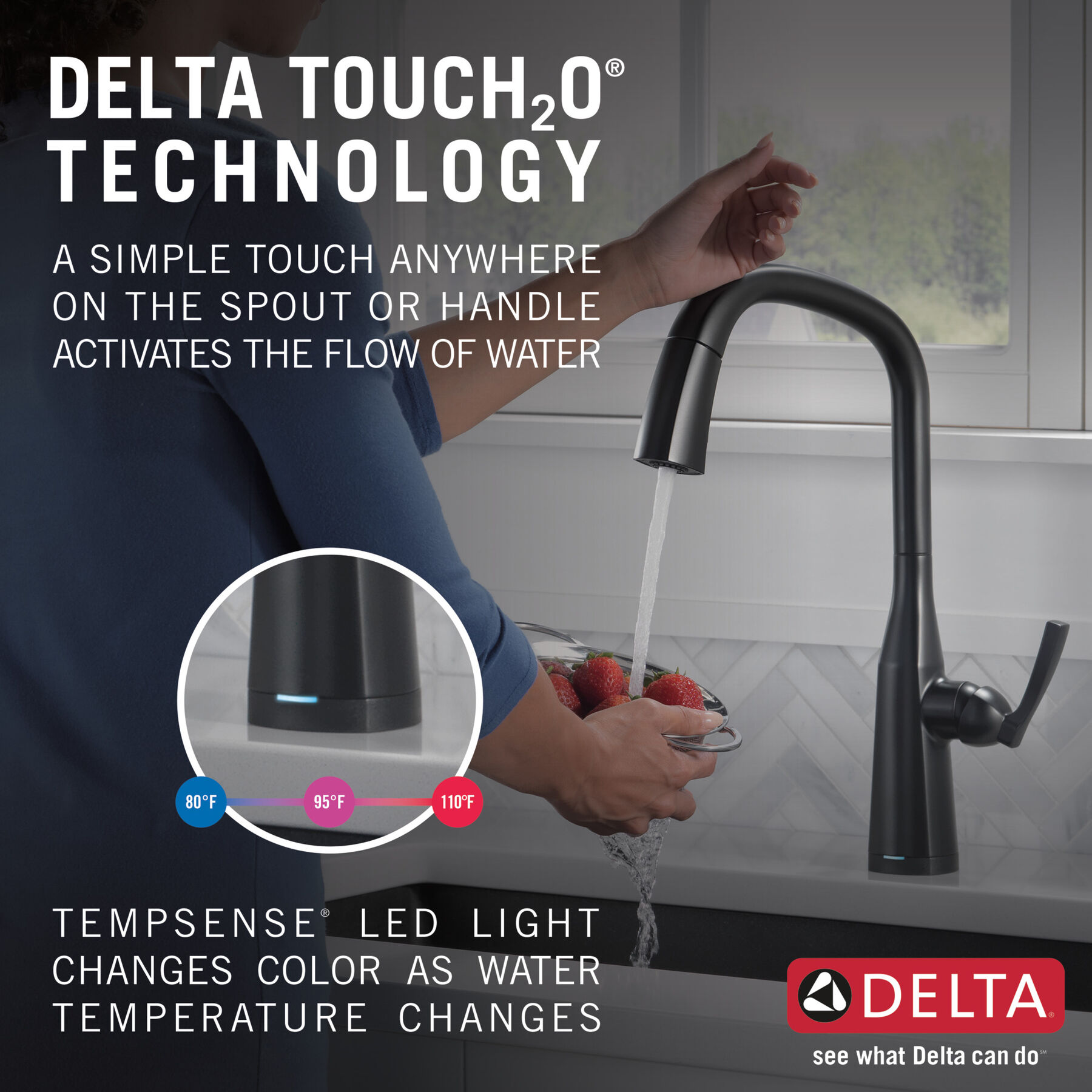 DELTA TOUCH$_2$O®
TECHNOLOGY

A SIMPLE TOUCH ANYWHERE ON THE SPOUT OR HANDLE ACTIVATES THE FLOW OF WATER

80°F
95°F
110°F

TEMPSENSE® LED LIGHT CHANGES COLOR AS WATER TEMPERATURE CHANGES

DELTA®
see what Delta can do℠