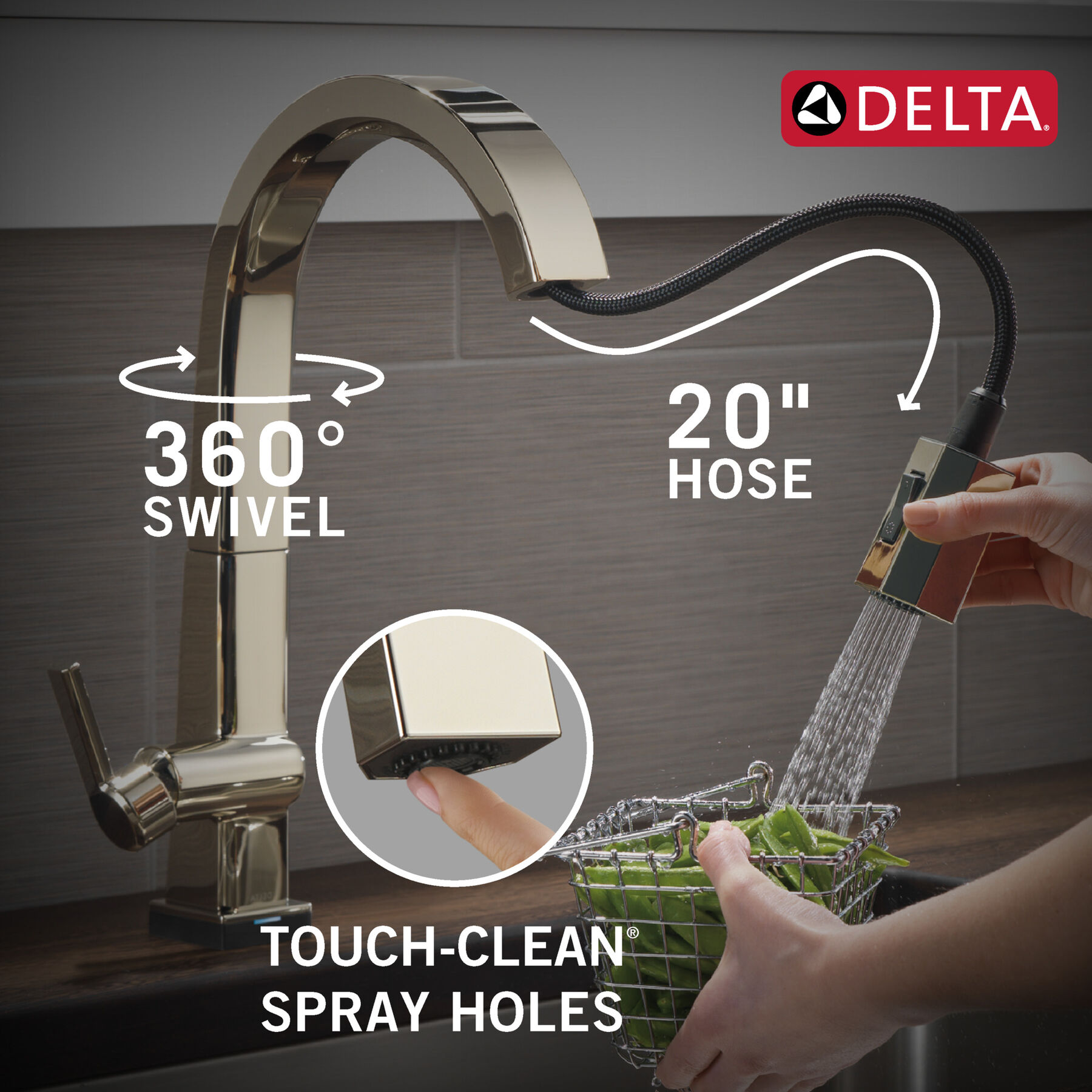 DELTA®

360°
SWIVEL

20"
HOSE

TOUCH-CLEAN®
SPRAY HOLES