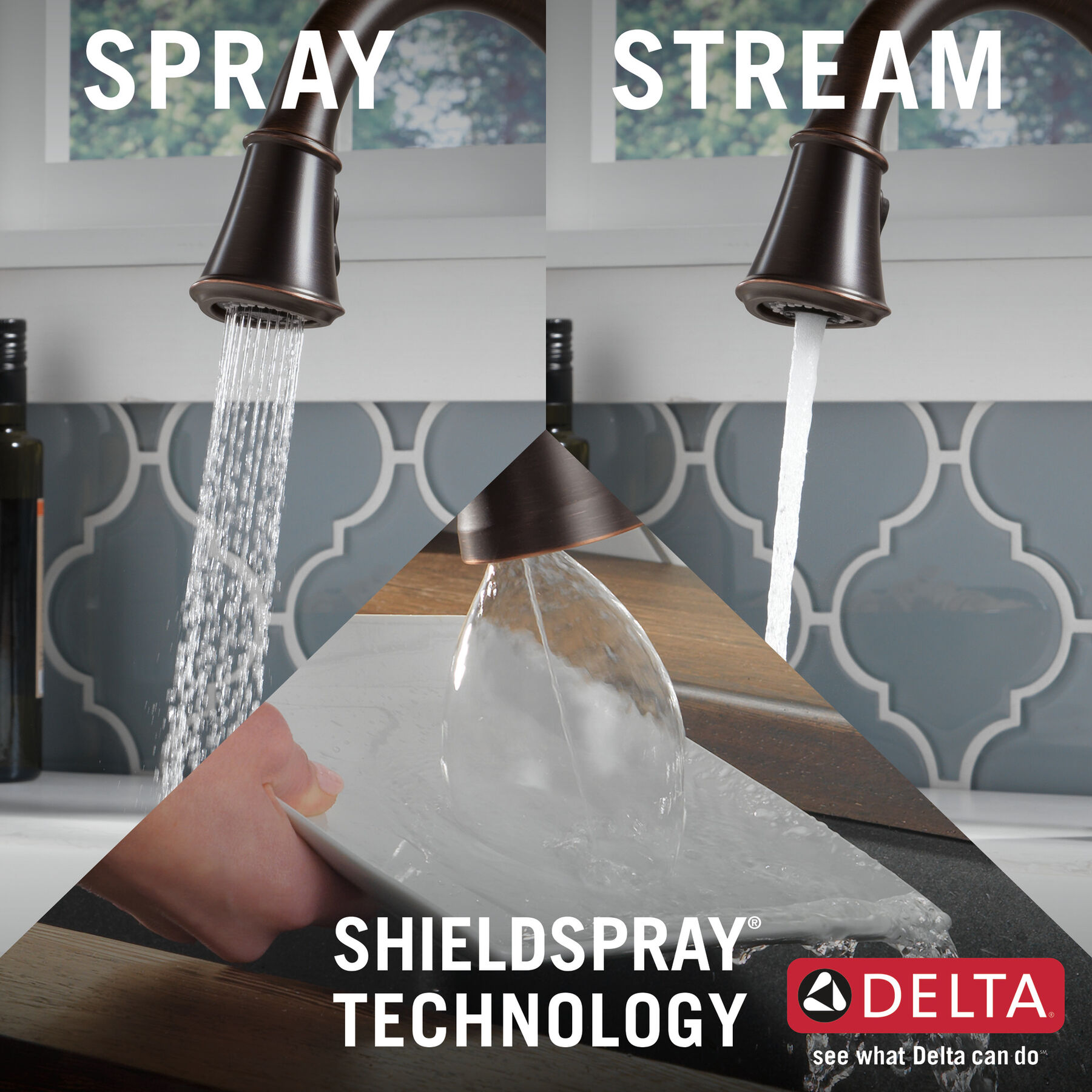 SPRAY

STREAM

SHIELDSPRAY®
TECHNOLOGY

DELTA®

see what Delta can do℠