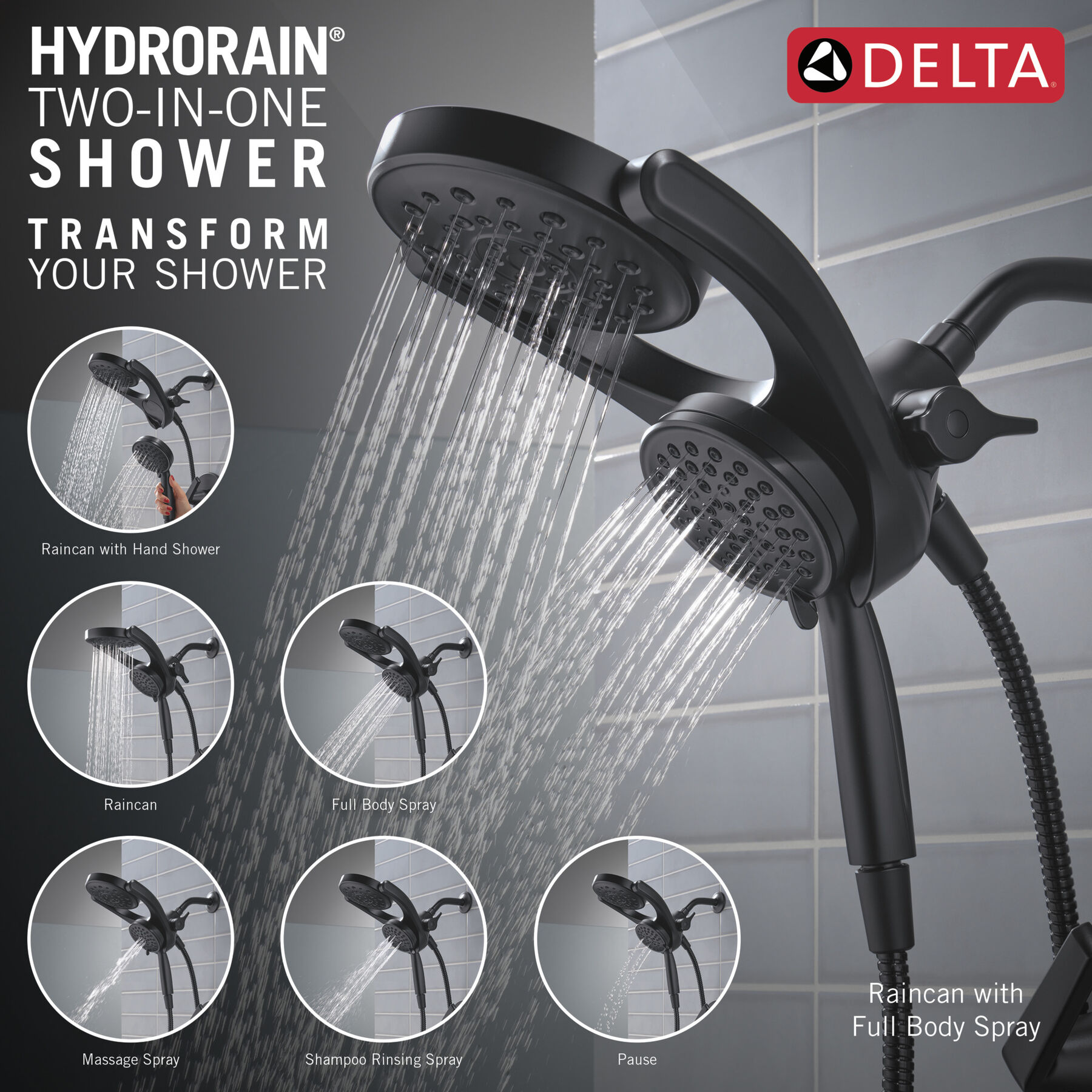 HYDRORAIN®
TWO-IN-ONE
SHOWER

TRANSFORM
YOUR SHOWER

DELTA®

Raincan with Hand Shower

Raincan

Full Body Spray

Massage Spray

Shampoo Rinsing Spray

Pause

Raincan with Full Body Spray