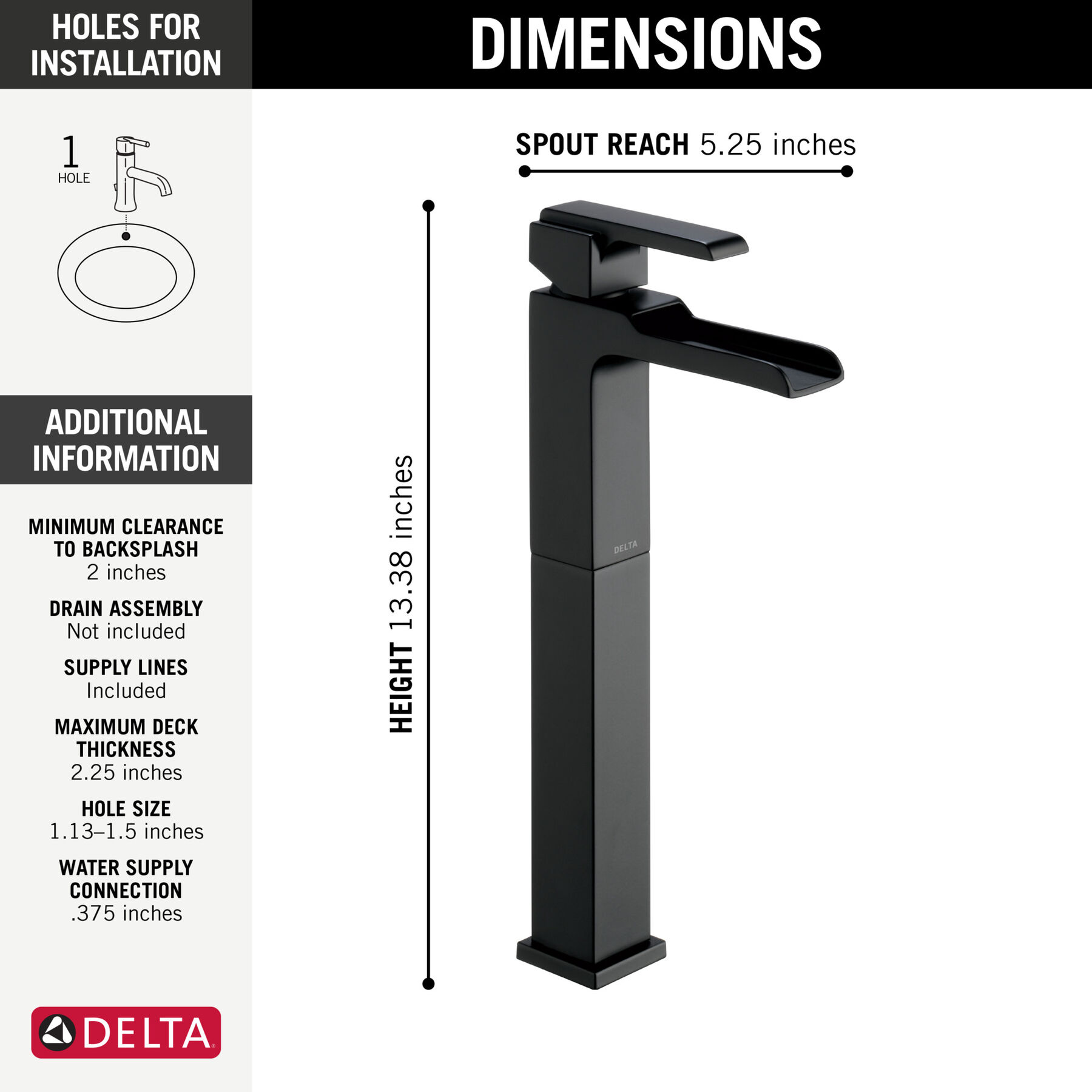 HOLES FOR INSTALLATION

1
HOLE

ADDITIONAL INFORMATION

MINIMUM CLEARANCE TO BACKSPLASH
2 inches

DRAIN ASSEMBLY
Not included

SUPPLY LINES
Included

MAXIMUM DECK THICKNESS
2.25 inches

HOLE SIZE
1.13–1.5 inches

WATER SUPPLY CONNECTION
.375 inches

DELTA

DIMENSIONS

SPOUT REACH 5.25 inches

HEIGHT 13.38 inches

DELTA