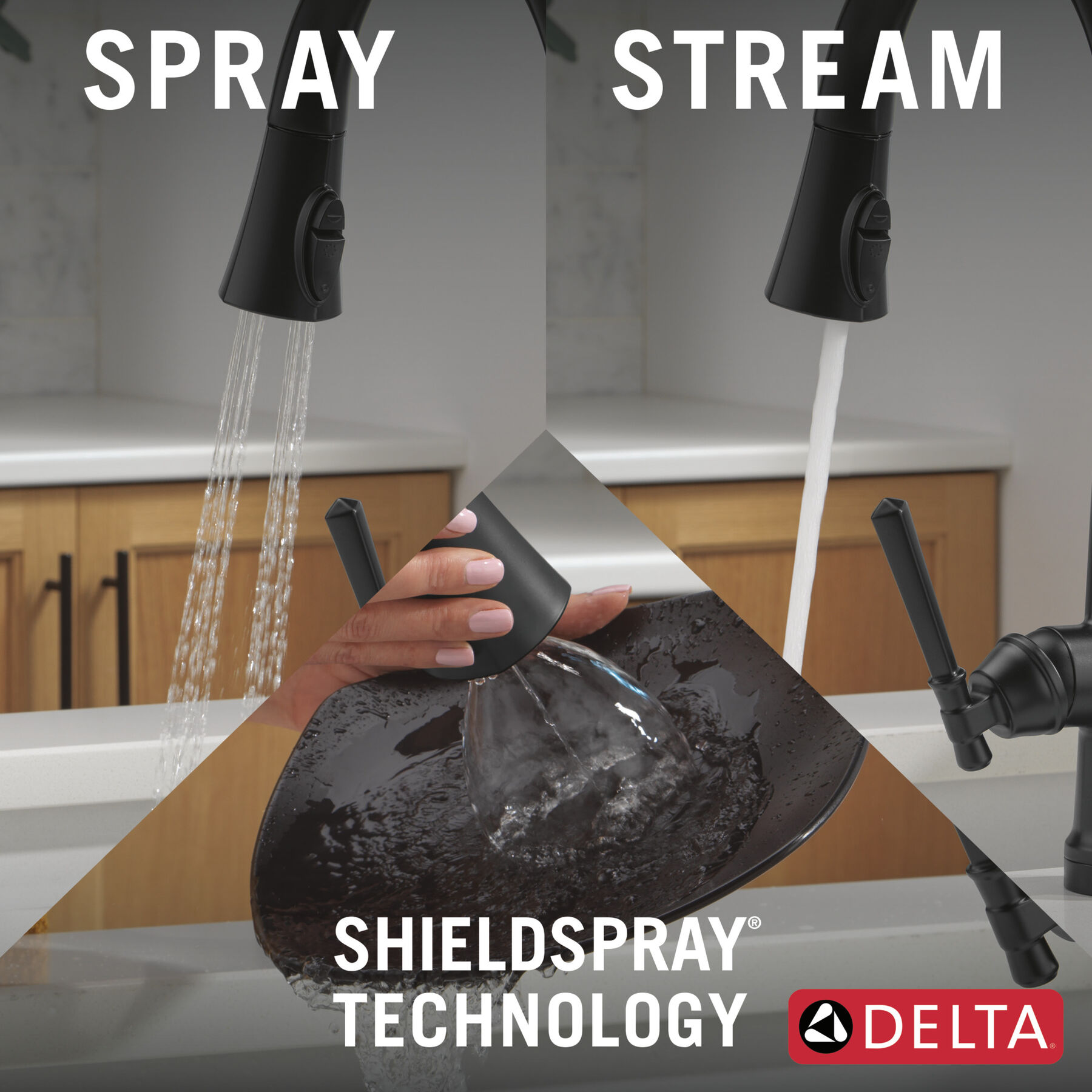 SPRAY

STREAM

SHIELDSPRAY®
TECHNOLOGY

DELTA®