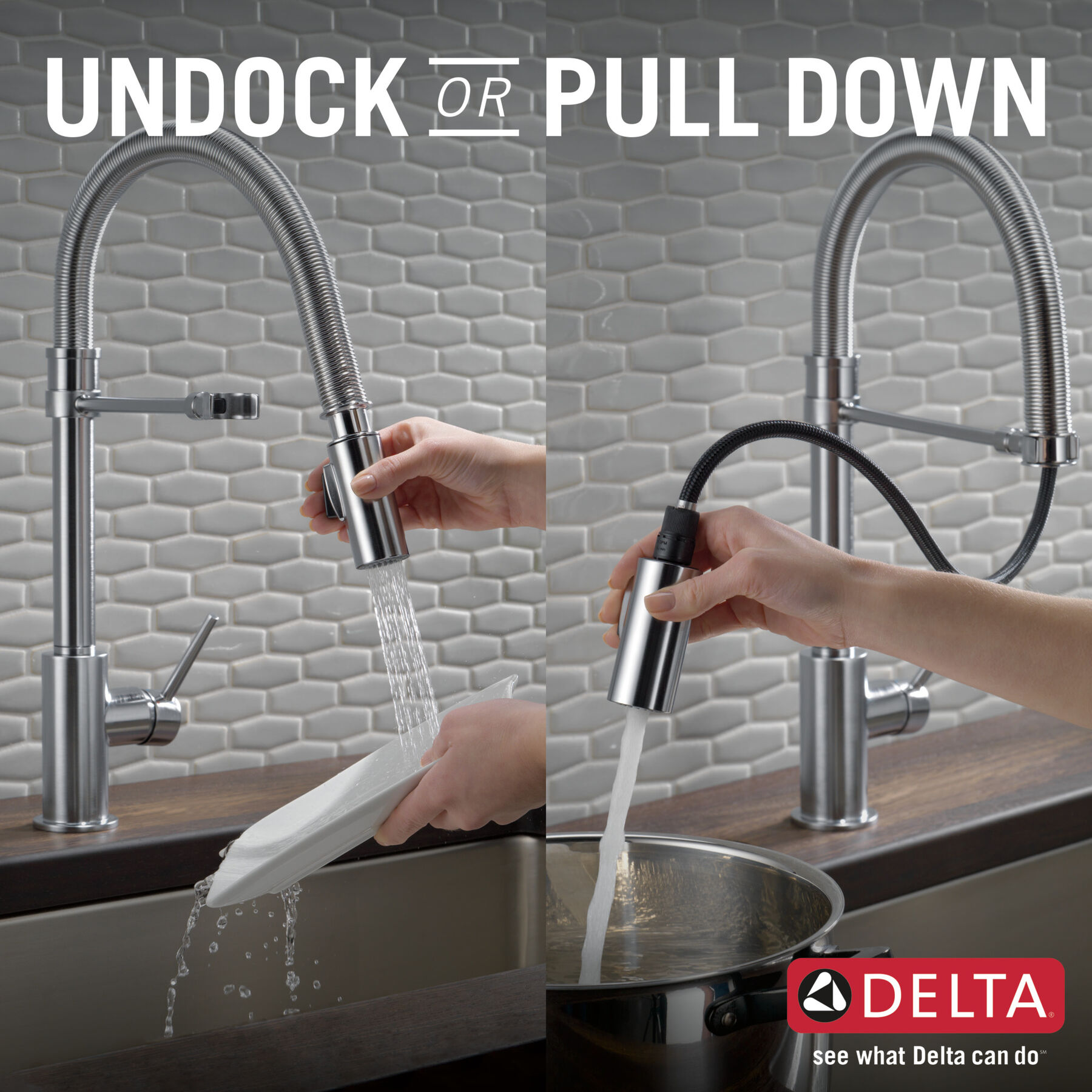 UNDOCK OR PULL DOWN

DELTA®

see what Delta can do℠