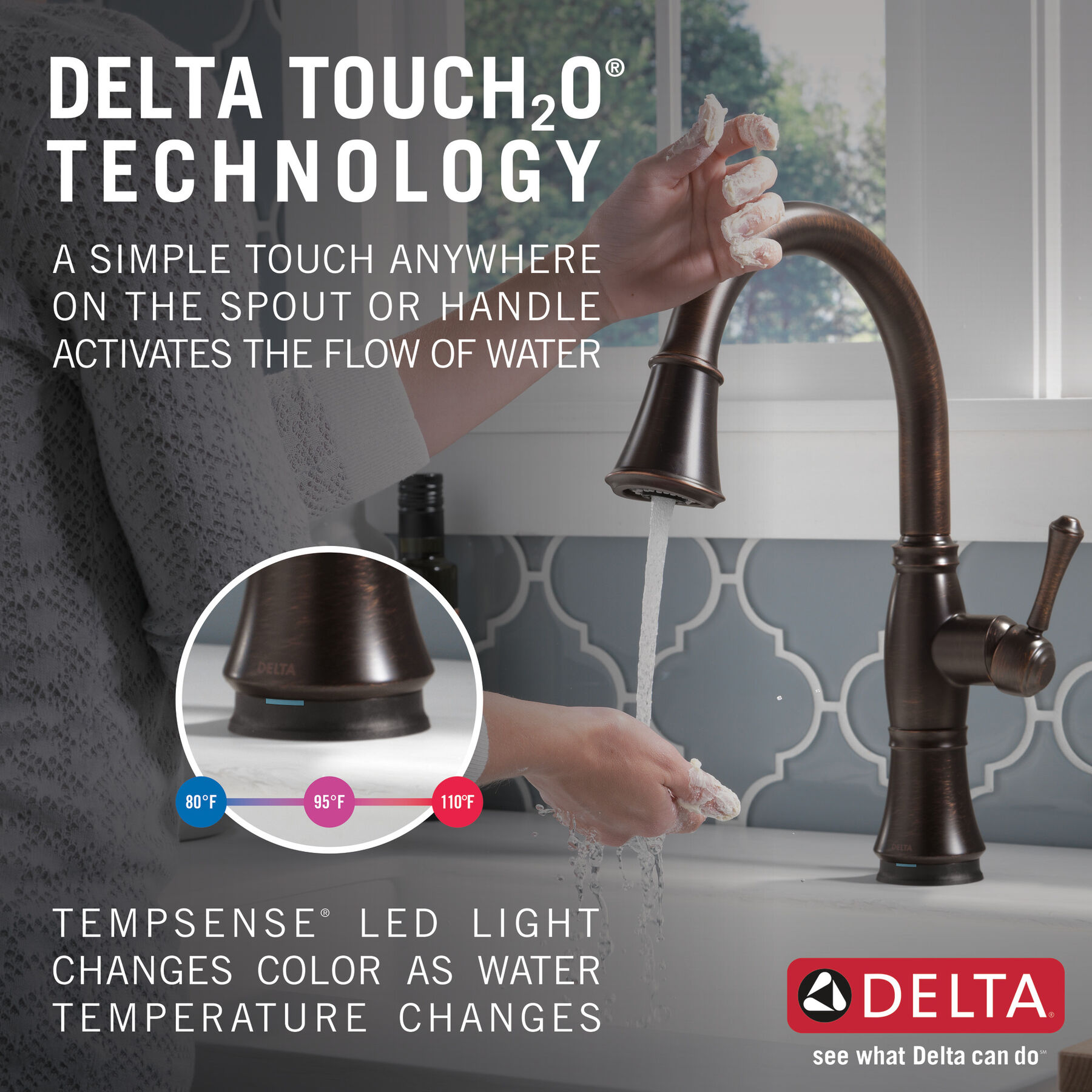 DELTA TOUCH$_2$O®
TECHNOLOGY

A SIMPLE TOUCH ANYWHERE ON THE SPOUT OR HANDLE ACTIVATES THE FLOW OF WATER

DELTA

80°F 95°F 110°F

TEMPSENSE® LED LIGHT CHANGES COLOR AS WATER TEMPERATURE CHANGES

DELTA®
see what Delta can do℠