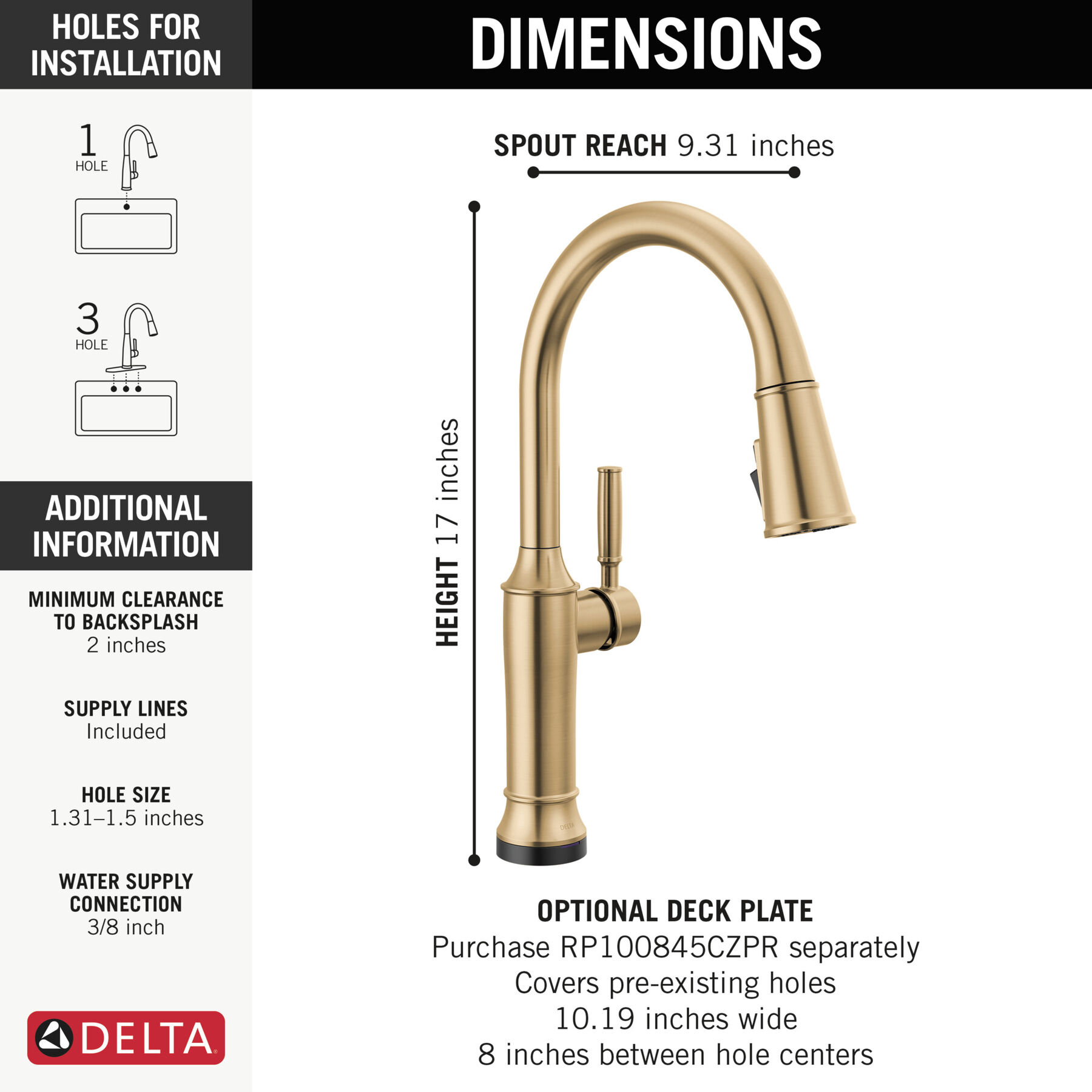 HOLES FOR INSTALLATION

1 HOLE

3 HOLE

ADDITIONAL INFORMATION

MINIMUM CLEARANCE TO BACKSPLASH
2 inches

SUPPLY LINES
Included

HOLE SIZE
1.31–1.5 inches

WATER SUPPLY CONNECTION
3/8 inch

DELTA

DIMENSIONS

SPOUT REACH 9.31 inches

HEIGHT 17 inches

DELTA

OPTIONAL DECK PLATE
Purchase RP100845CZPR separately
Covers pre-existing holes
10.19 inches wide
8 inches between hole centers