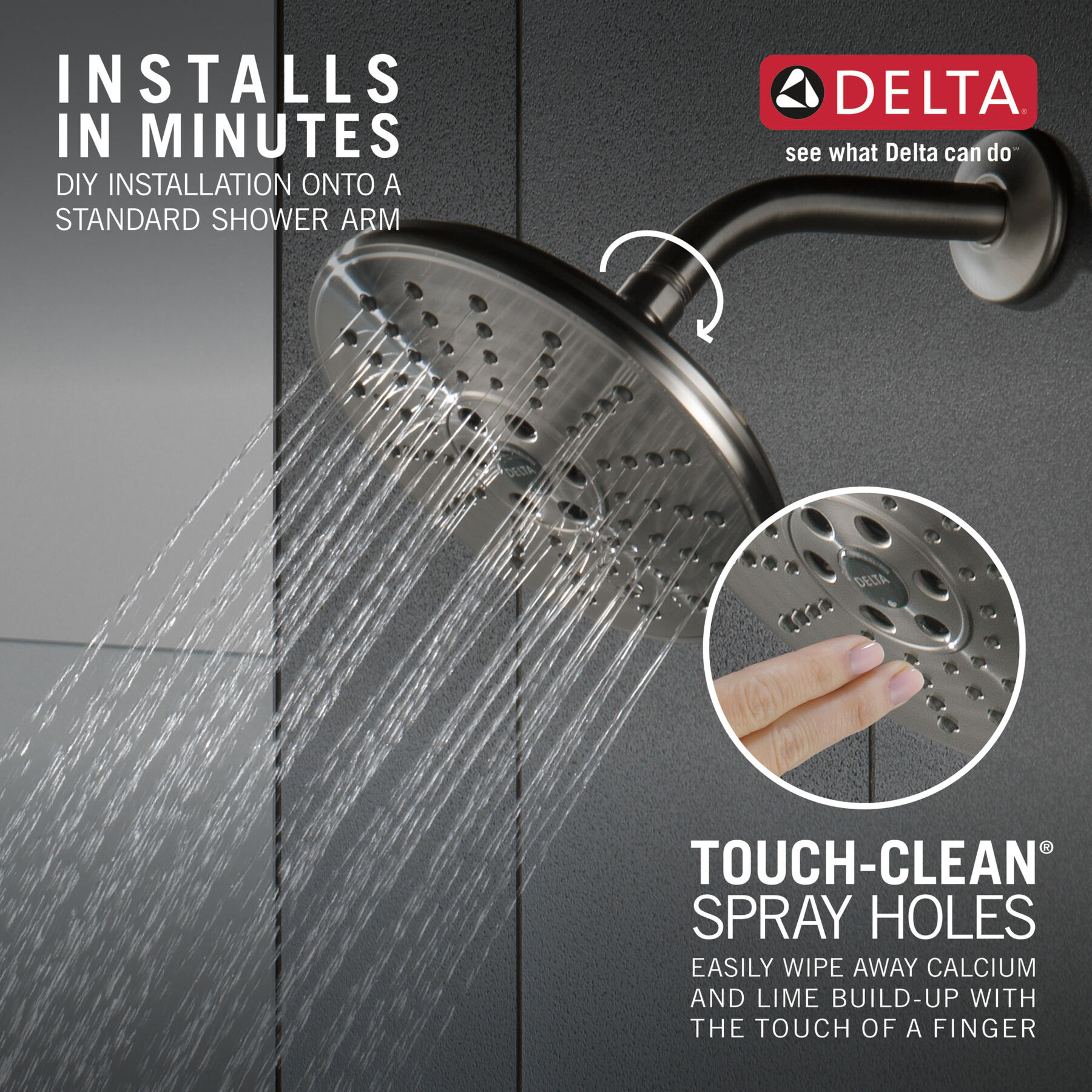 INSTALLS IN MINUTES
DIY INSTALLATION ONTO A STANDARD SHOWER ARM

DELTA®
see what Delta can do℠

DELTA

DELTA

TOUCH-CLEAN®
SPRAY HOLES
EASILY WIPE AWAY CALCIUM AND LIME BUILD-UP WITH THE TOUCH OF A FINGER