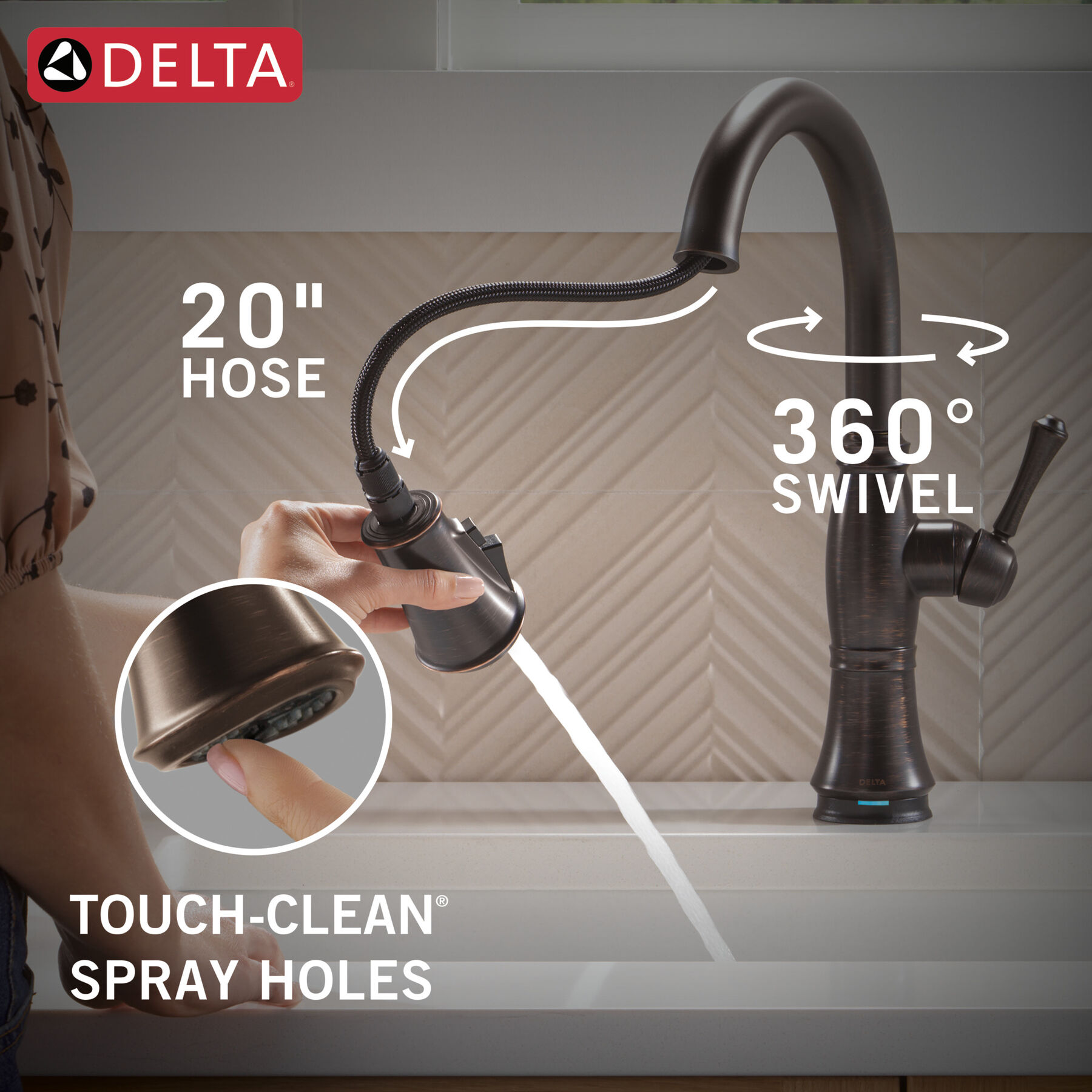 DELTA®

20"
HOSE

360°
SWIVEL

DELTA

TOUCH-CLEAN®
SPRAY HOLES