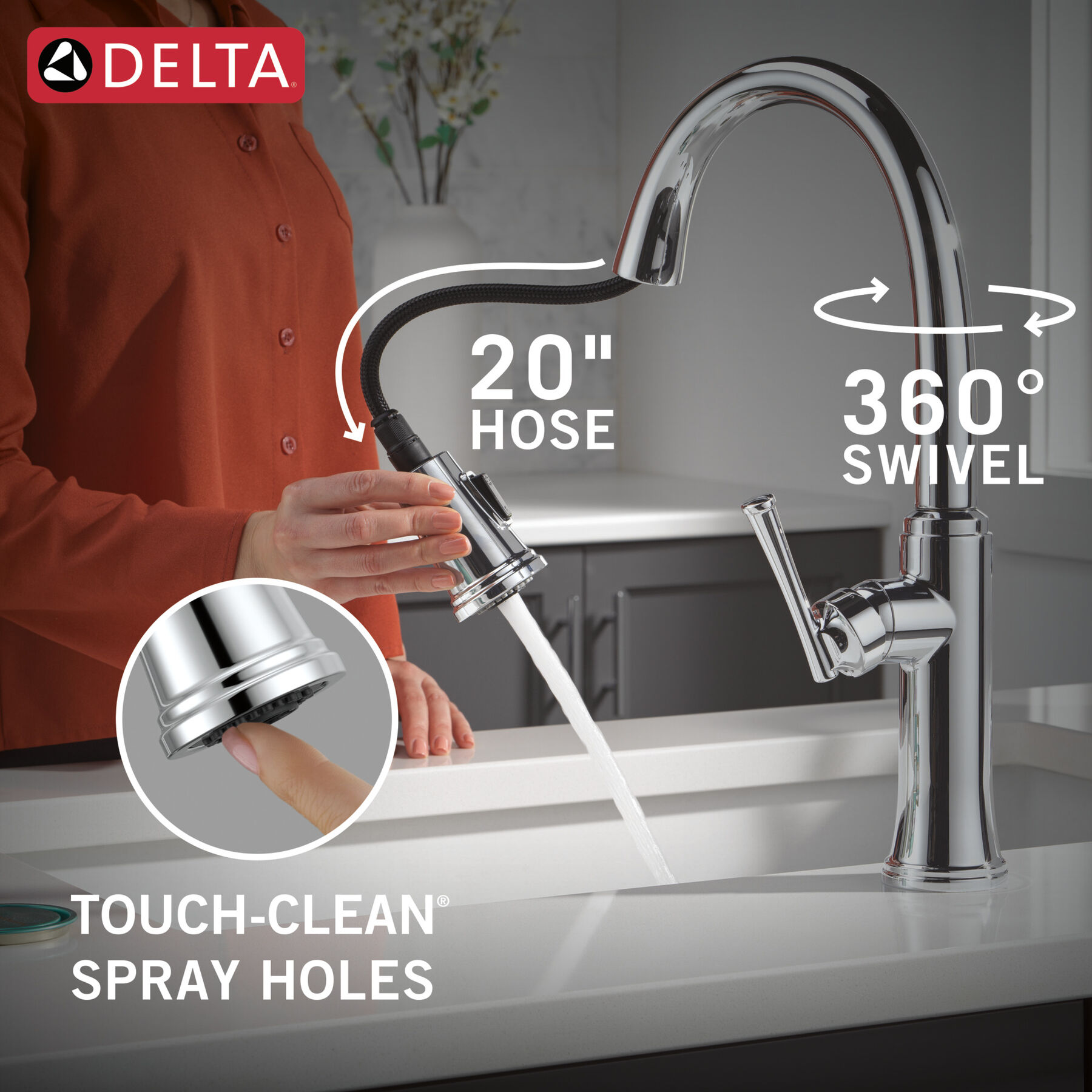 DELTA®

20" HOSE

360° SWIVEL

TOUCH-CLEAN® SPRAY HOLES