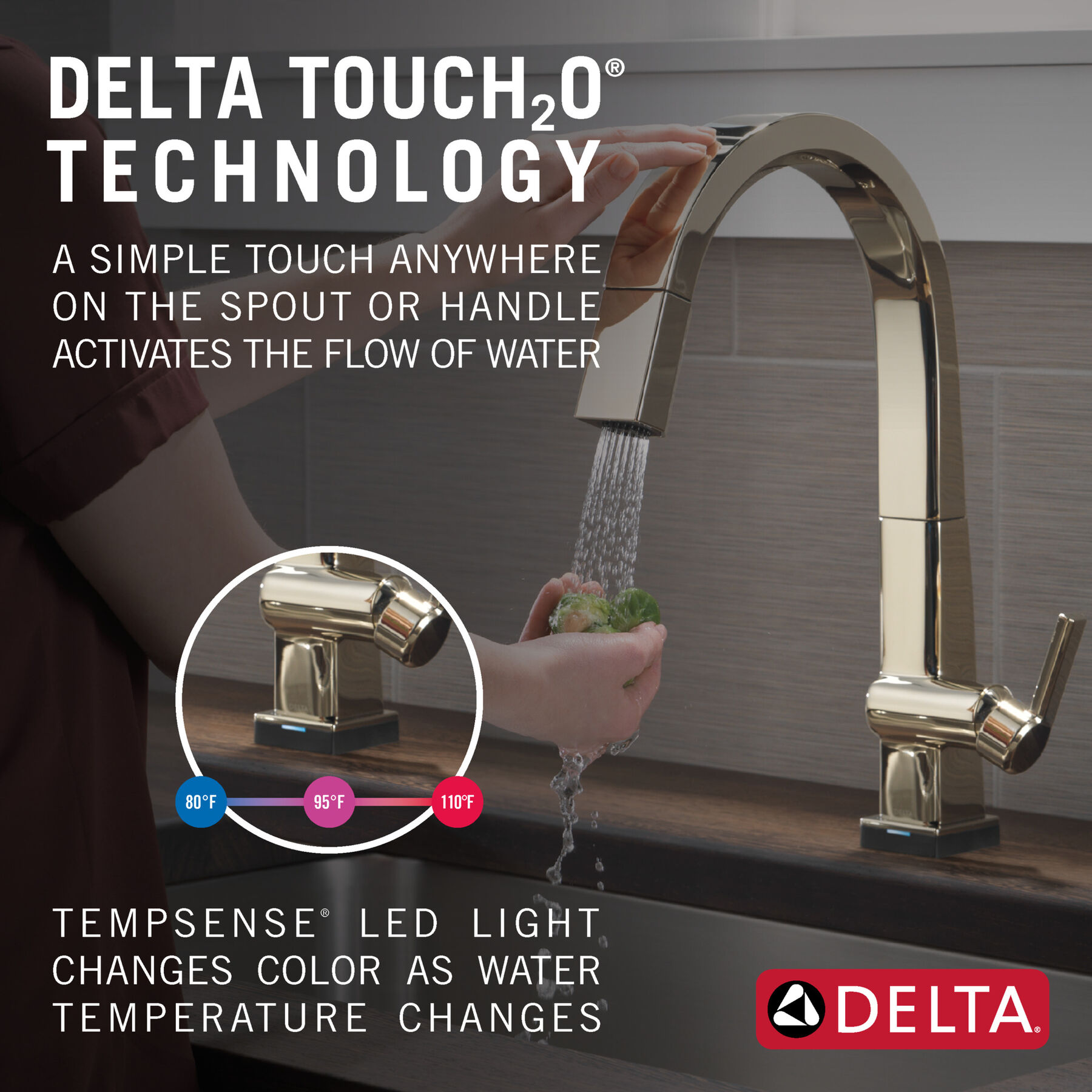 DELTA TOUCH$_2$O®
TECHNOLOGY

A SIMPLE TOUCH ANYWHERE ON THE SPOUT OR HANDLE ACTIVATES THE FLOW OF WATER

80°F

95°F

110°F

TEMPSENSE® LED LIGHT CHANGES COLOR AS WATER TEMPERATURE CHANGES

DELTA®