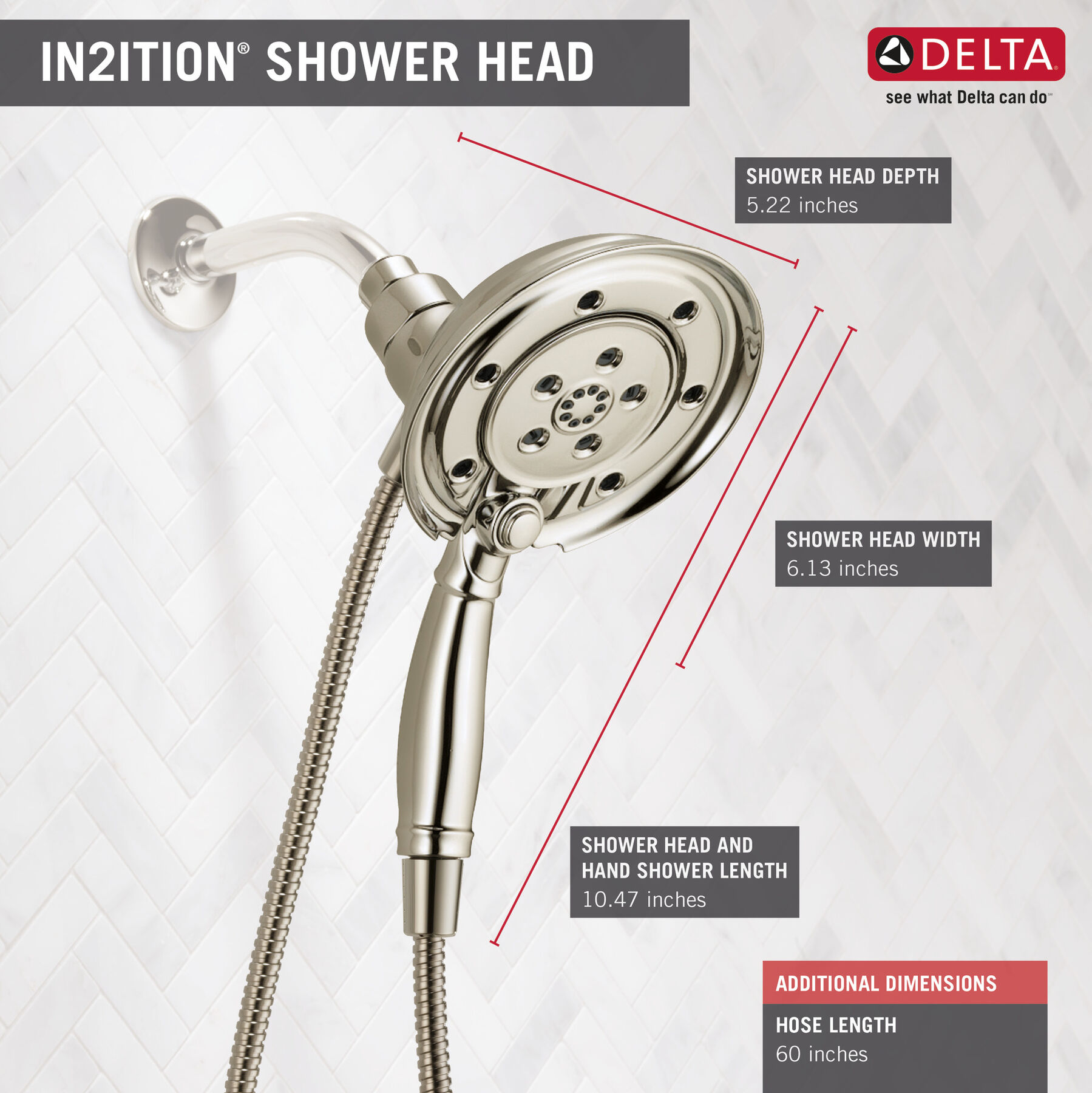 IN2ITION® SHOWER HEAD

DELTA
see what Delta can do℠

SHOWER HEAD DEPTH
5.22 inches

SHOWER HEAD WIDTH
6.13 inches

SHOWER HEAD AND HAND SHOWER LENGTH
10.47 inches

ADDITIONAL DIMENSIONS

HOSE LENGTH
60 inches