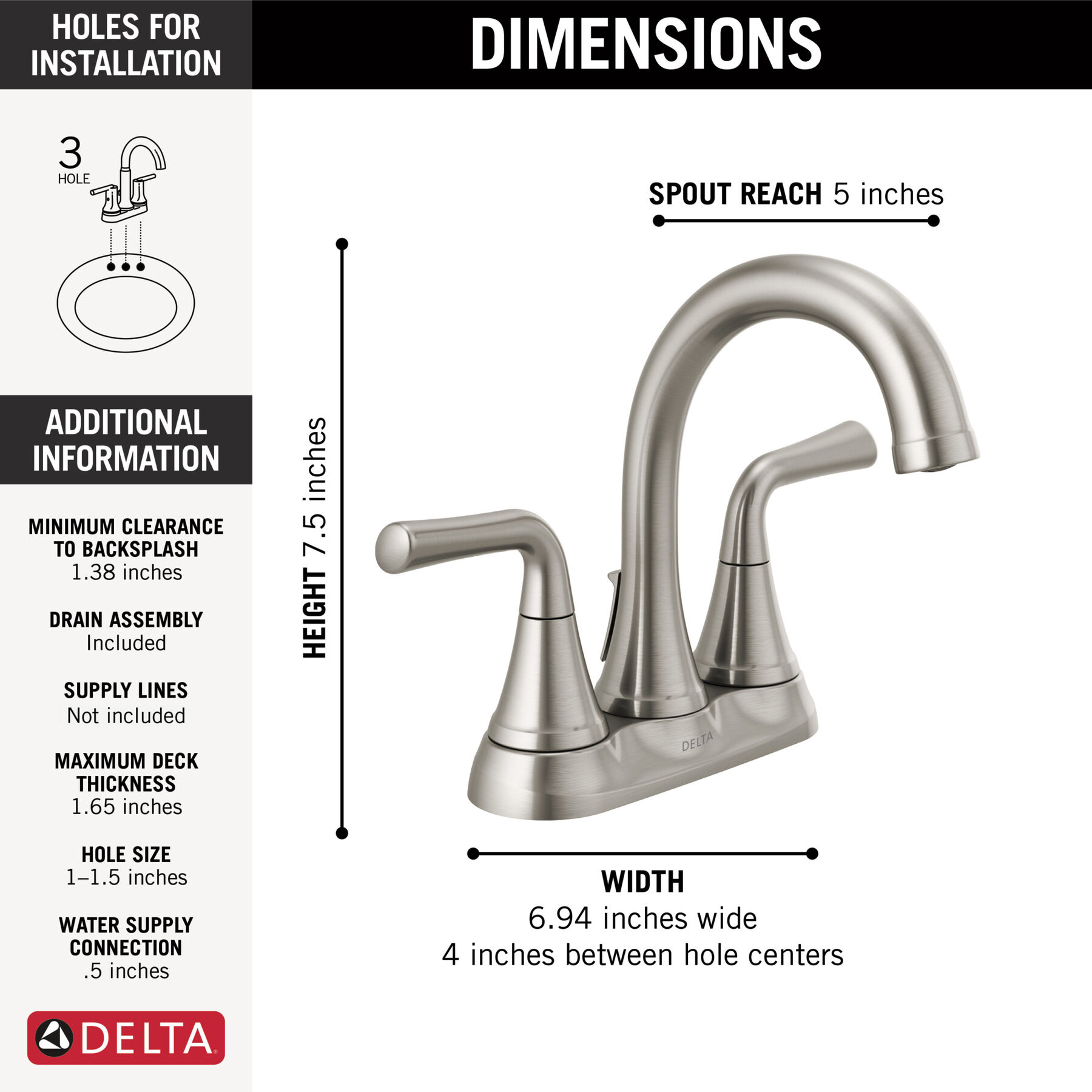 HOLES FOR INSTALLATION

3 HOLE

ADDITIONAL INFORMATION

MINIMUM CLEARANCE TO BACKSPLASH
1.38 inches

DRAIN ASSEMBLY
Included

SUPPLY LINES
Not included

MAXIMUM DECK THICKNESS
1.65 inches

HOLE SIZE
1–1.5 inches

WATER SUPPLY CONNECTION
.5 inches

DELTA

DIMENSIONS

SPOUT REACH 5 inches

HEIGHT 7.5 inches

DELTA

WIDTH
6.94 inches wide
4 inches between hole centers