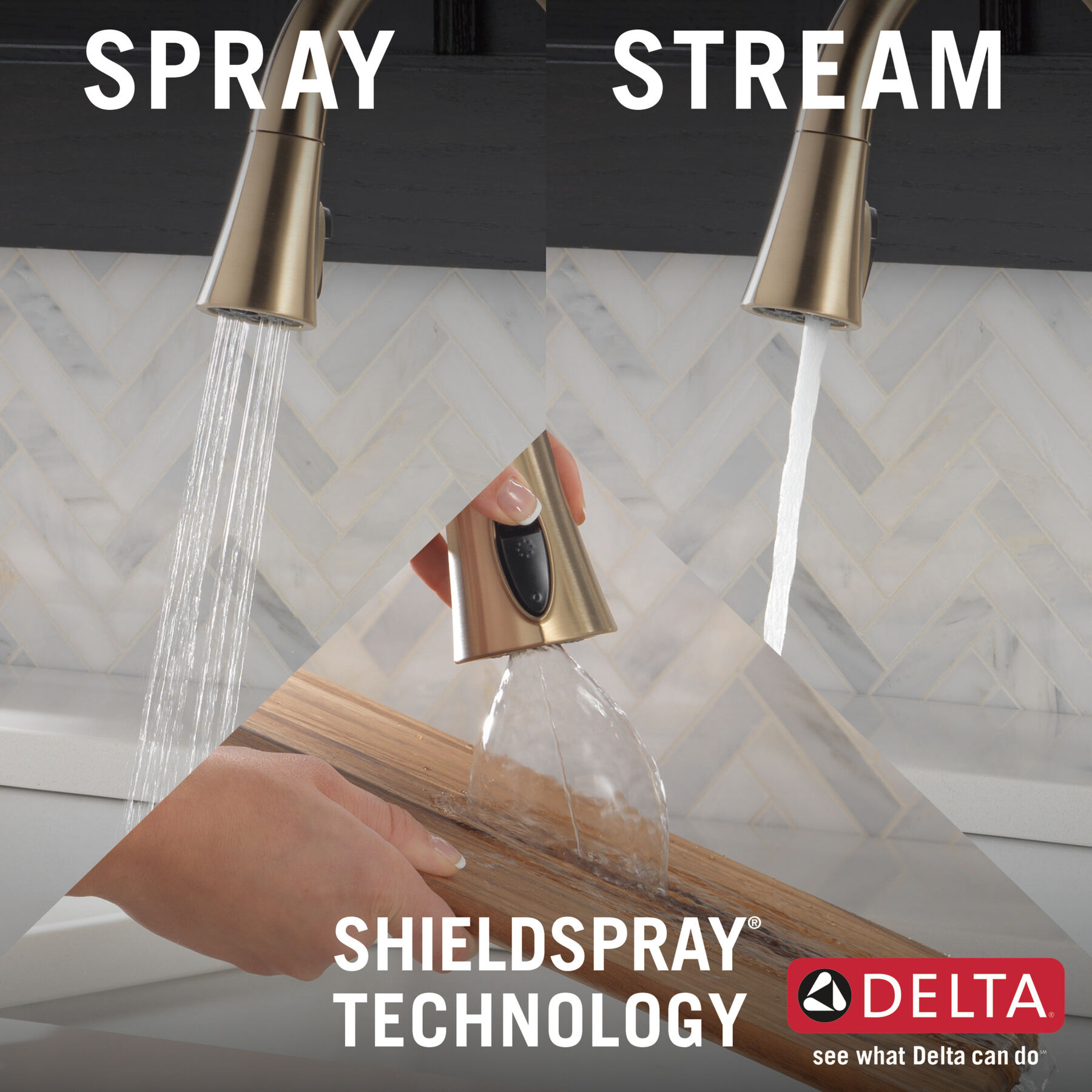 SPRAY

STREAM

SHIELDSPRAY®
TECHNOLOGY

DELTA®
see what Delta can do℠