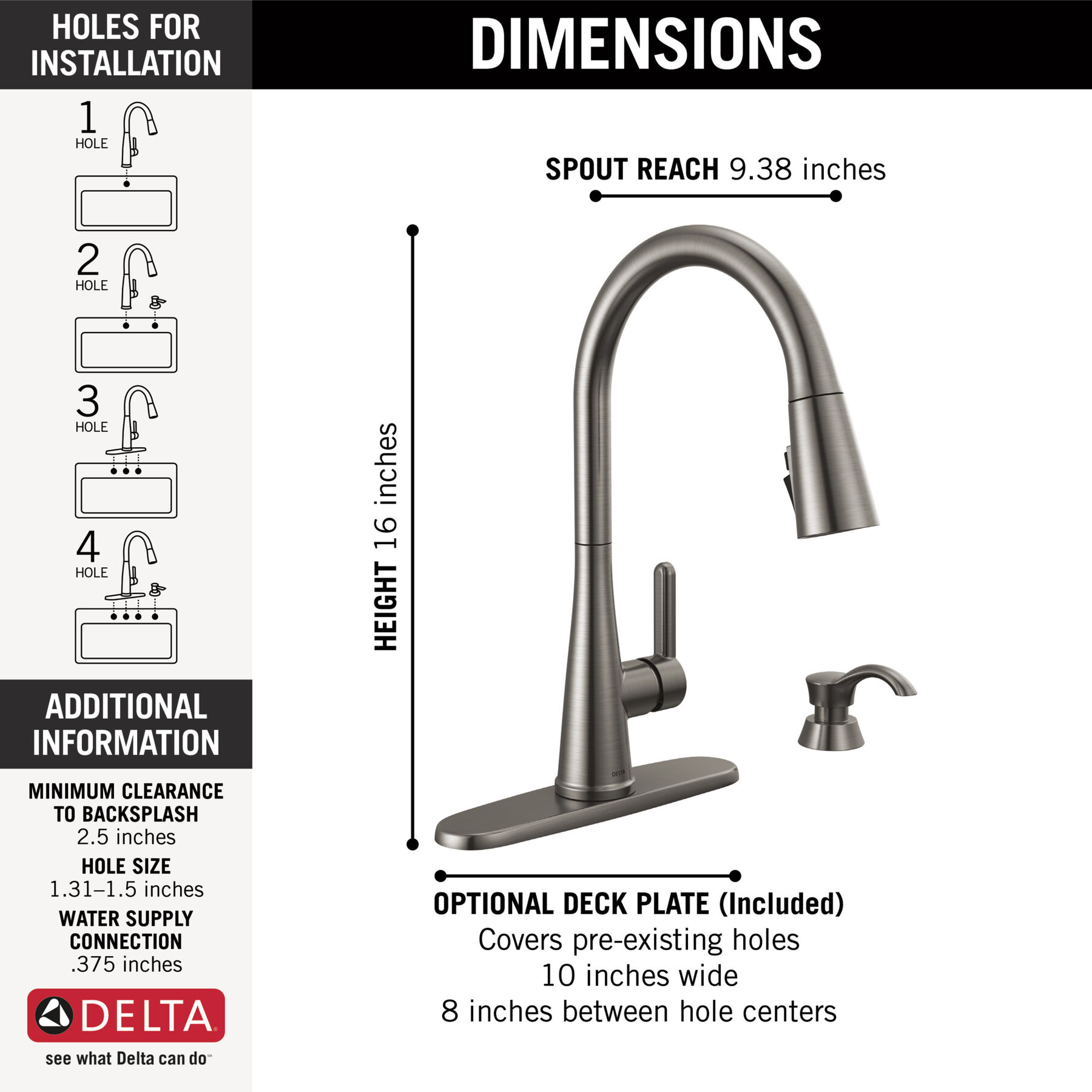 HOLES FOR INSTALLATION

1 HOLE

2 HOLE

3 HOLE

4 HOLE

ADDITIONAL INFORMATION

MINIMUM CLEARANCE TO BACKSPLASH
2.5 inches

HOLE SIZE
1.31–1.5 inches

WATER SUPPLY CONNECTION
.375 inches

DELTA

see what Delta can do℠

DIMENSIONS

SPOUT REACH 9.38 inches

HEIGHT 16 inches

DELTA

OPTIONAL DECK PLATE (Included)
Covers pre-existing holes
10 inches wide
8 inches between hole centers