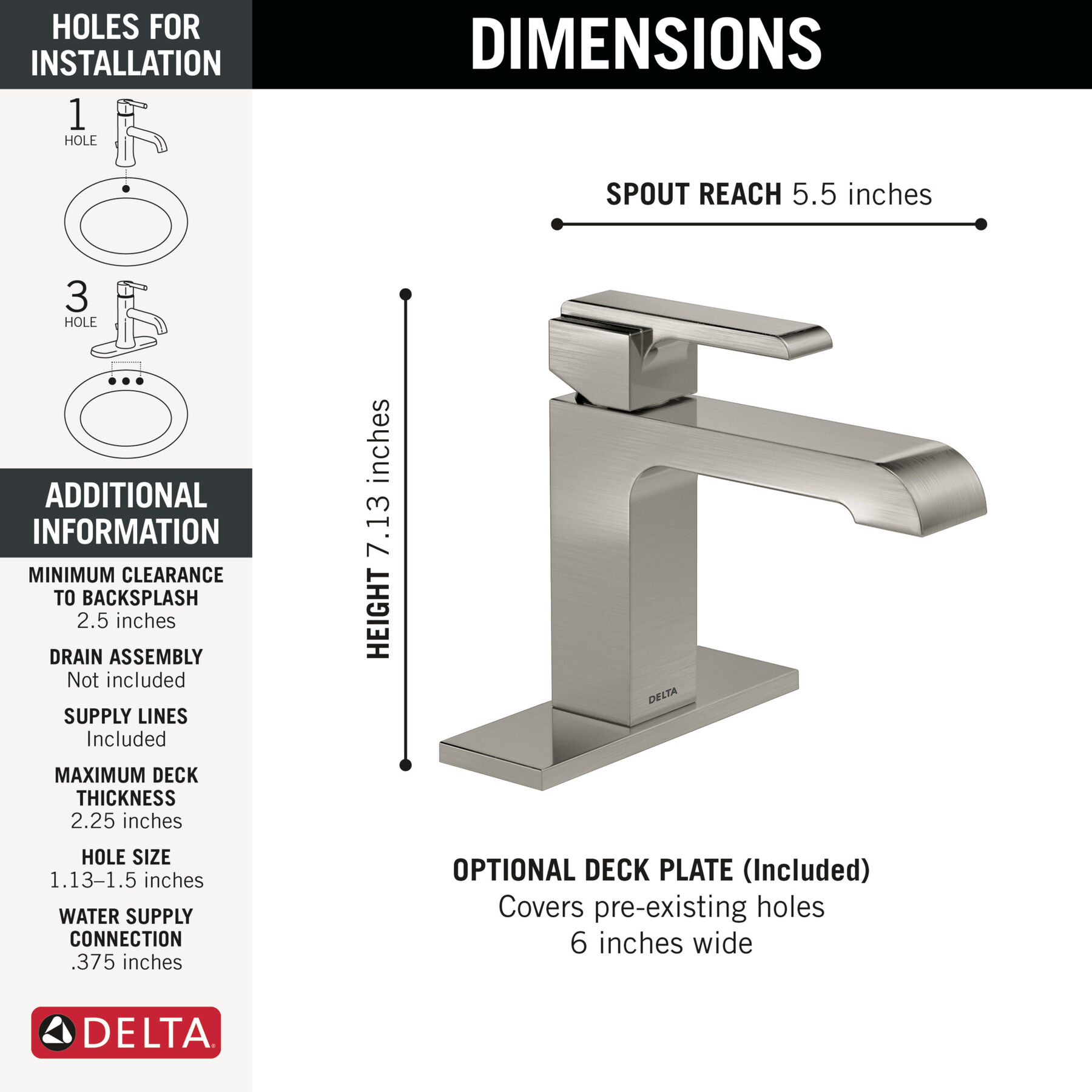 HOLES FOR INSTALLATION

1 HOLE

3 HOLE

ADDITIONAL INFORMATION

MINIMUM CLEARANCE TO BACKSPLASH
2.5 inches

DRAIN ASSEMBLY
Not included

SUPPLY LINES
Included

MAXIMUM DECK THICKNESS
2.25 inches

HOLE SIZE
1.13–1.5 inches

WATER SUPPLY CONNECTION
.375 inches

DELTA

DIMENSIONS

SPOUT REACH 5.5 inches

HEIGHT 7.13 inches

DELTA

OPTIONAL DECK PLATE (Included)
Covers pre-existing holes
6 inches wide