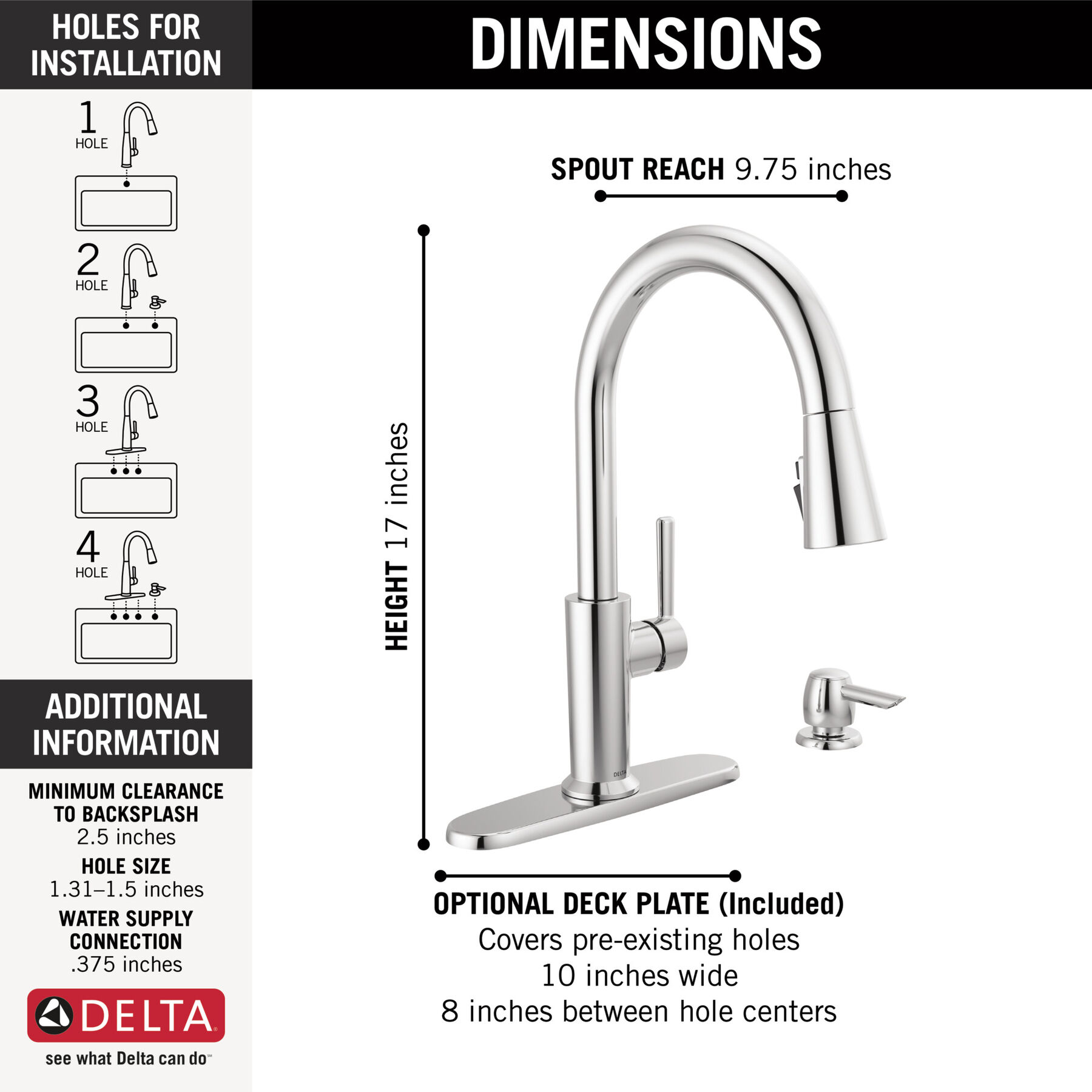 HOLES FOR INSTALLATION

1 HOLE

2 HOLE

3 HOLE

4 HOLE

ADDITIONAL INFORMATION

MINIMUM CLEARANCE TO BACKSPLASH
2.5 inches

HOLE SIZE
1.31–1.5 inches

WATER SUPPLY CONNECTION
.375 inches

DELTA

see what Delta can do℠

DIMENSIONS

SPOUT REACH 9.75 inches

HEIGHT 17 inches

DELTA

OPTIONAL DECK PLATE (Included)
Covers pre-existing holes
10 inches wide
8 inches between hole centers