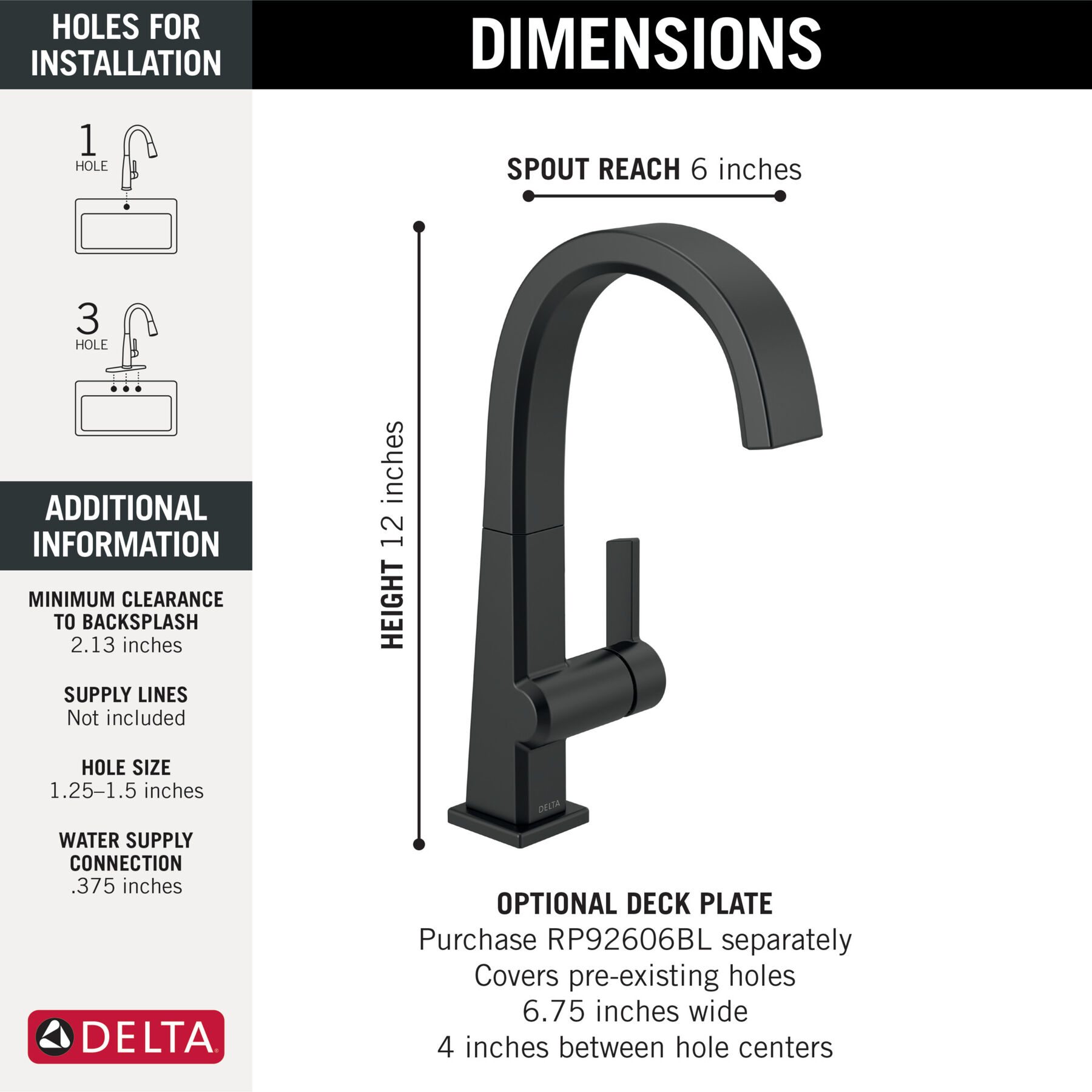 HOLES FOR INSTALLATION

1 HOLE

3 HOLE

ADDITIONAL INFORMATION

MINIMUM CLEARANCE TO BACKSPLASH
2.13 inches

SUPPLY LINES
Not included

HOLE SIZE
1.25–1.5 inches

WATER SUPPLY CONNECTION
.375 inches

DELTA

DIMENSIONS

SPOUT REACH 6 inches

HEIGHT 12 inches

DELTA

OPTIONAL DECK PLATE
Purchase RP92606BL separately
Covers pre-existing holes
6.75 inches wide
4 inches between hole centers