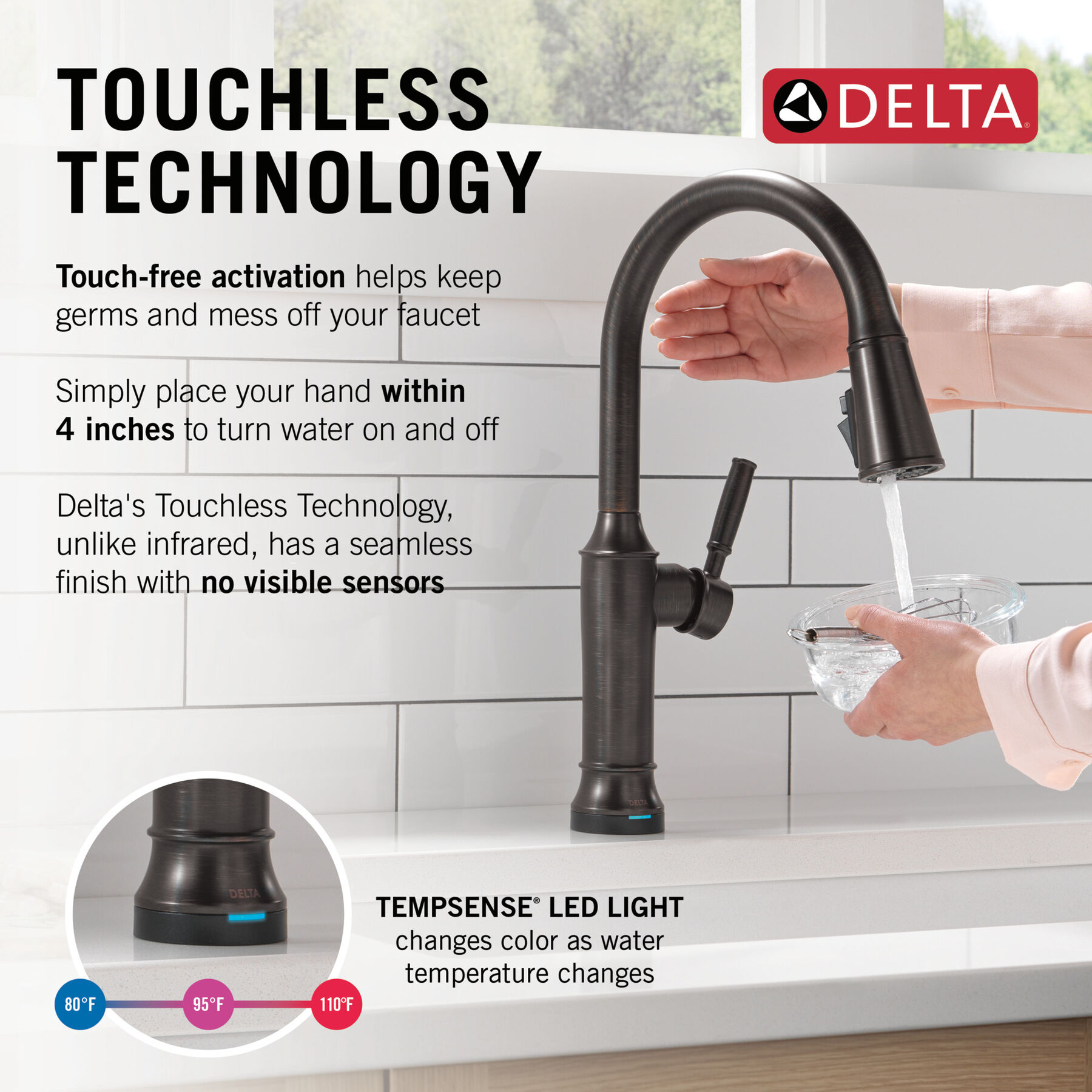 TOUCHLESS TECHNOLOGY

DELTA®

Touch-free activation helps keep germs and mess off your faucet

Simply place your hand within 4 inches to turn water on and off

Delta's Touchless Technology, unlike infrared, has a seamless finish with no visible sensors

DELTA

DELTA

TEMPSENSE® LED LIGHT
changes color as water temperature changes

80°F

95°F

110°F