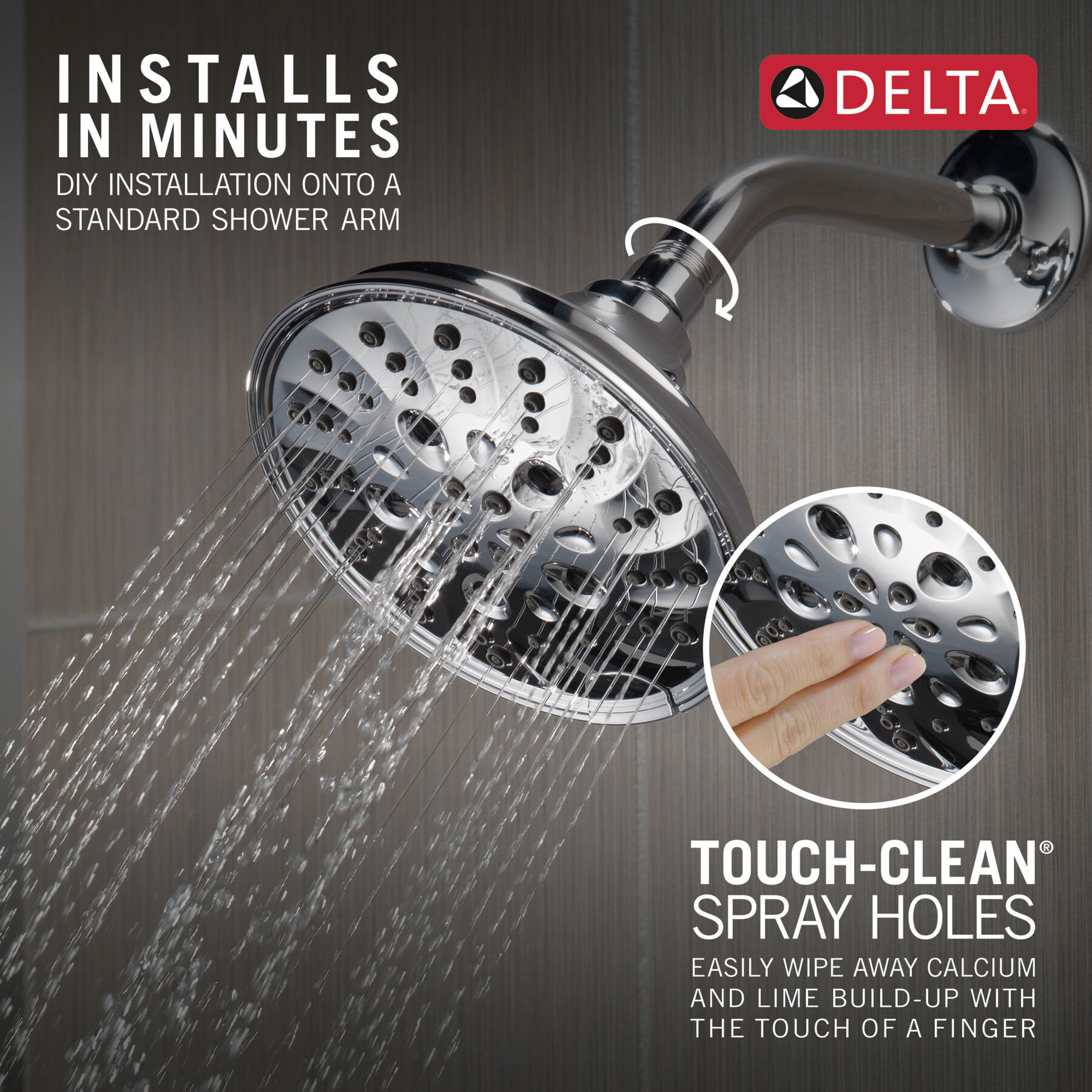 INSTALLS IN MINUTES
DIY INSTALLATION ONTO A STANDARD SHOWER ARM

DELTA®

TOUCH-CLEAN® SPRAY HOLES
EASILY WIPE AWAY CALCIUM AND LIME BUILD-UP WITH THE TOUCH OF A FINGER